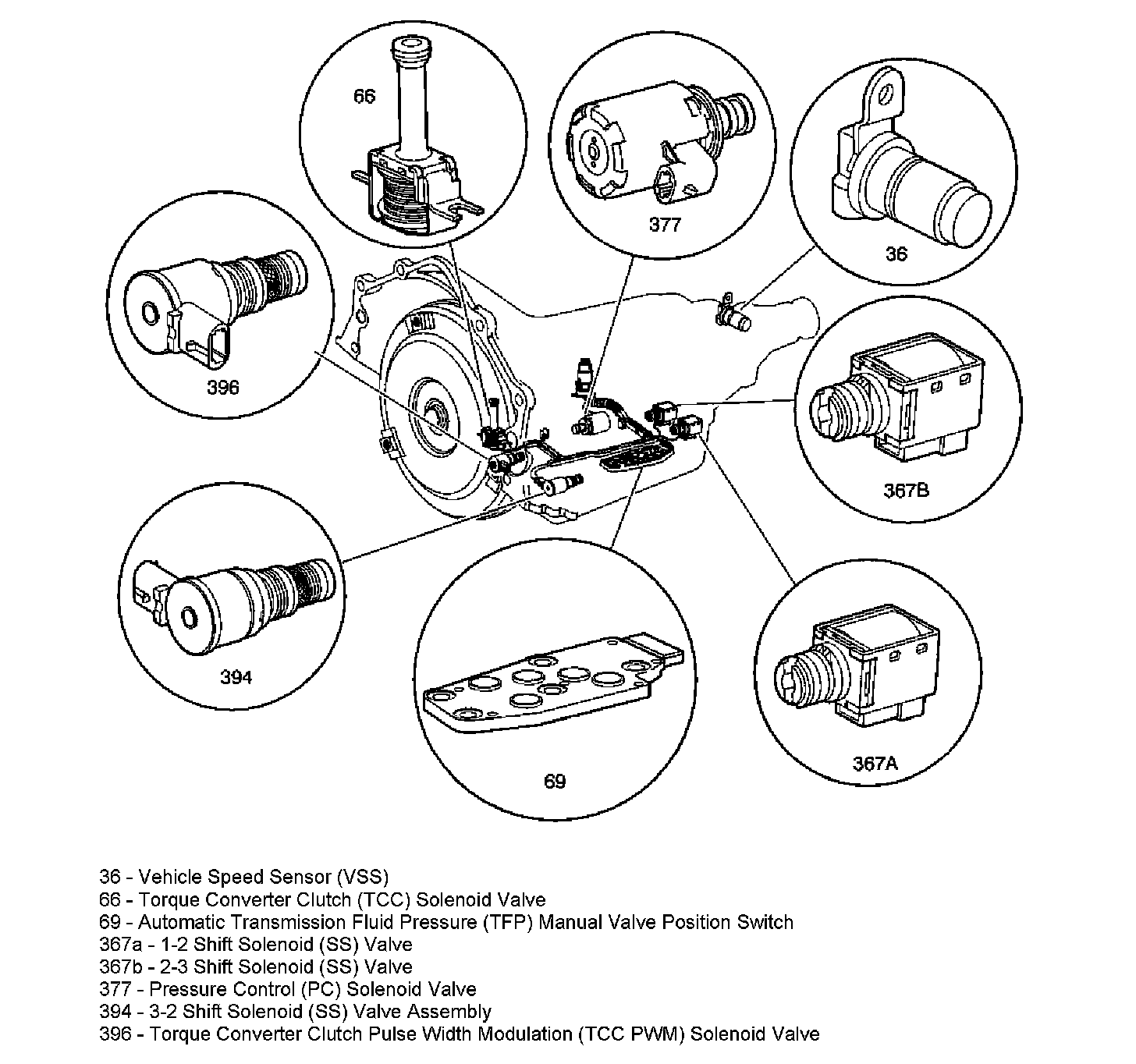 66

377

36

396

367B

394

69

367A

36 - Vehicle Speed Sensor (VSS)
66 - Torque Converter Clutch (TCC) Solenoid Valve
69 - Automatic Transmission Fluid Pressure (TFP) Manual Valve Position Switch
367a - 1-2 Shift Solenoid (SS) Valve
367b - 2-3 Shift Solenoid (SS) Valve
377 - Pressure Control (PC) Solenoid Valve
394 - 3-2 Shift Solenoid (SS) Valve Assembly
396 - Torque Converter Clutch Pulse Width Modulation (TCC PWM) Solenoid Valve