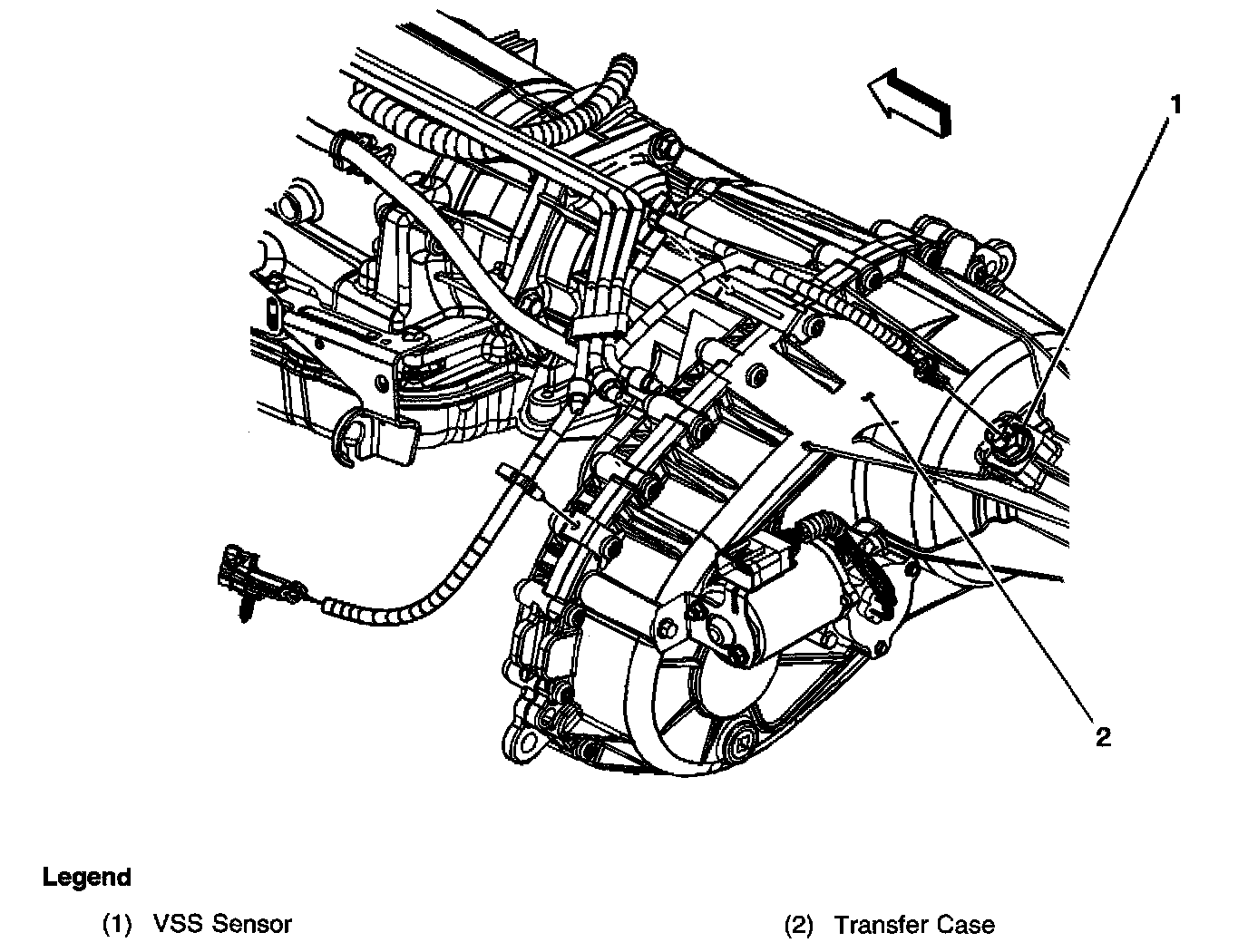 1

2

Legend

(1) VSS Sensor

(2) Transfer Case