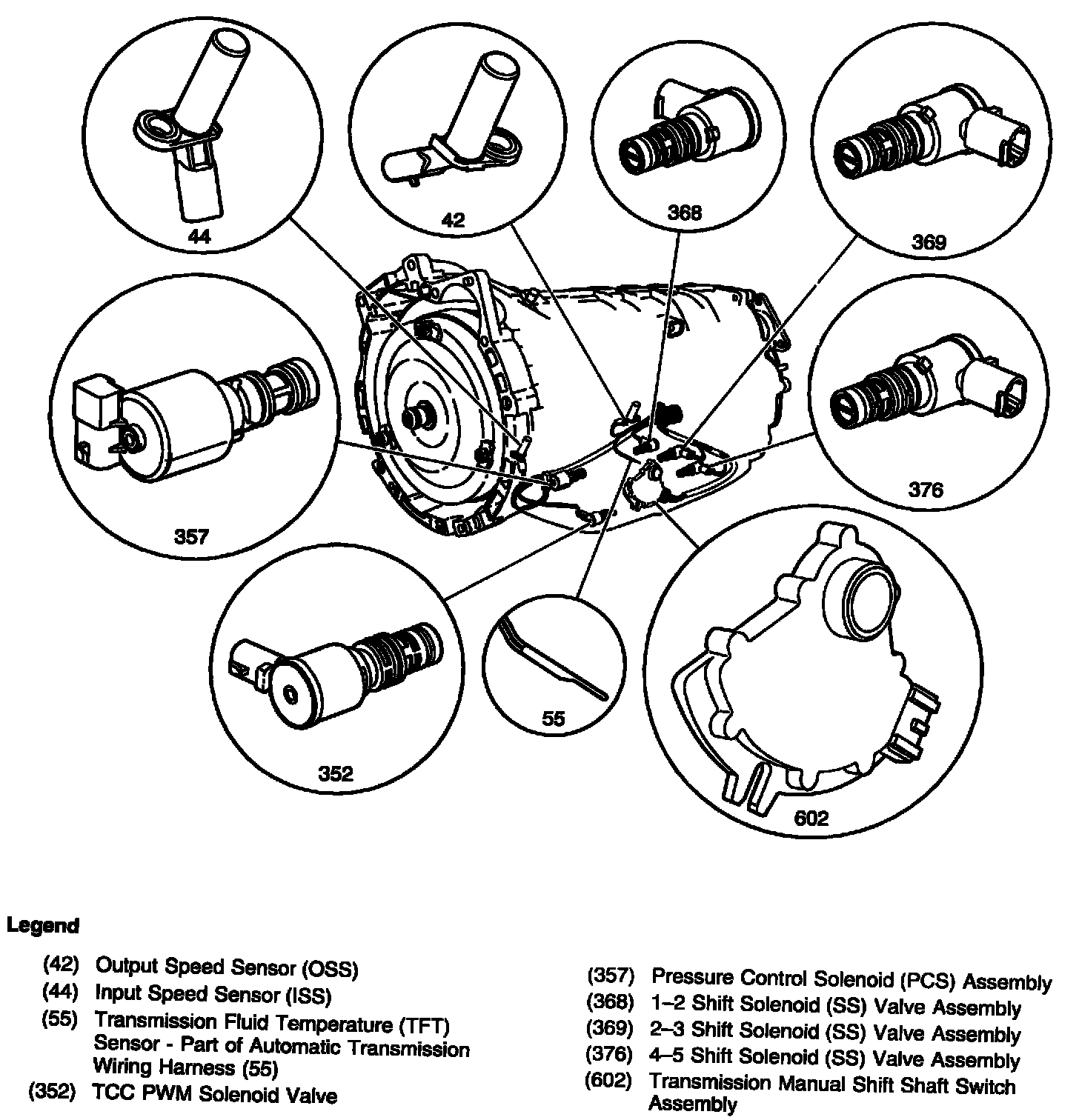 44

42

368

369

357

376

352

55

602

Legend

(42) Output Speed Sensor (OSS)
(44) Input Speed Sensor (ISS)
(55) Transmission Fluid Temperature (TFT) Sensor - Part of Automatic Transmission Wiring Harness (55)
(352) TCC PWM Solenoid Valve

(357) Pressure Control Solenoid (PCS) Assembly
(368) 1–2 Shift Solenoid (SS) Valve Assembly
(369) 2–3 Shift Solenoid (SS) Valve Assembly
(376) 4–5 Shift Solenoid (SS) Valve Assembly
(602) Transmission Manual Shift Shaft Switch Assembly