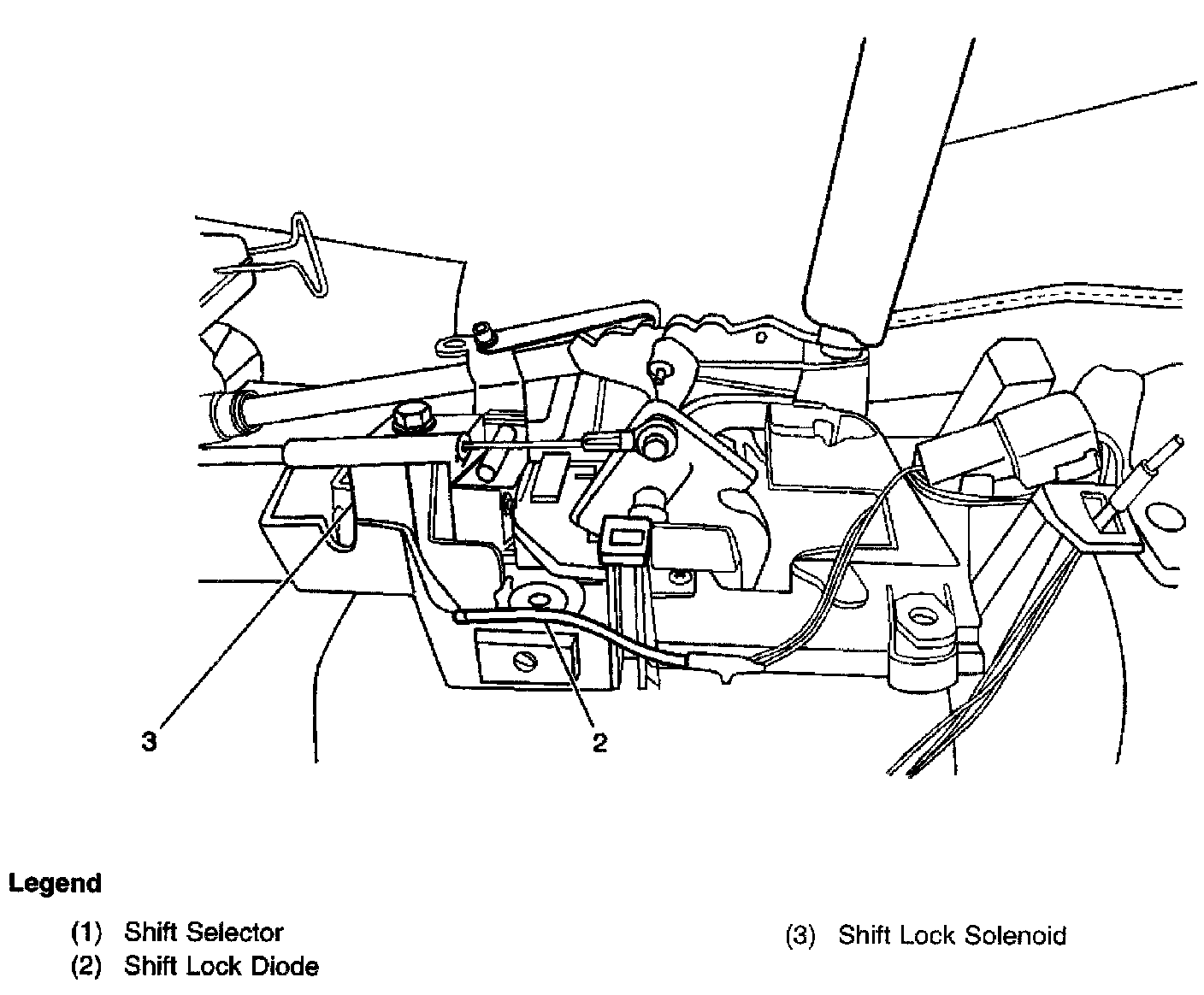 3

2

Legend

(1) Shift Selector
(2) Shift Lock Diode

(3) Shift Lock Solenoid