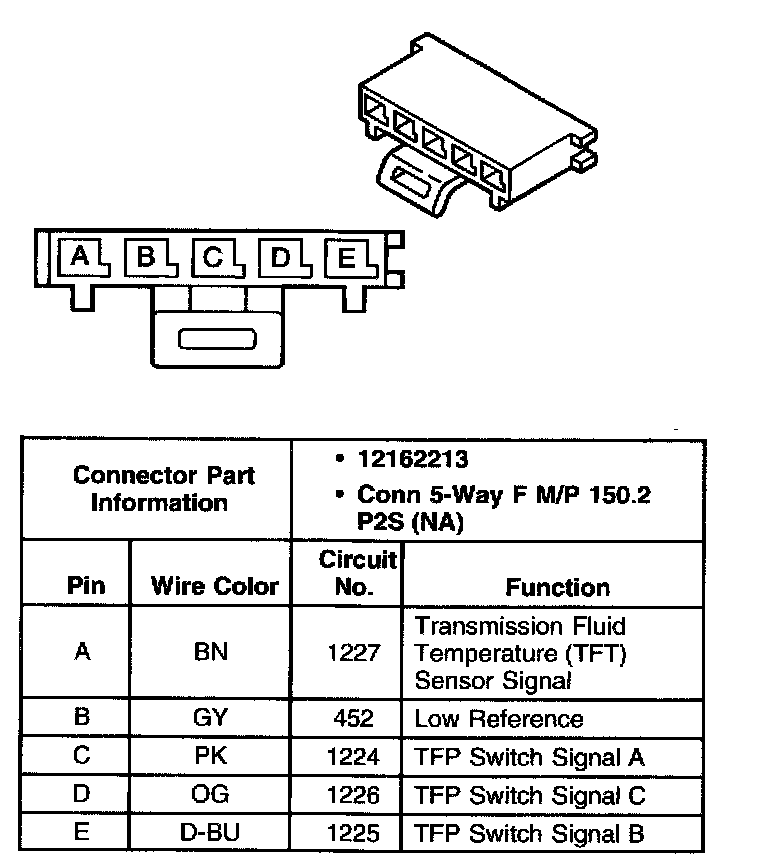 A B C D E

| Connector Part Information | | • 12162213 • Conn 5-Way F M/P 150.2 P2S (NA) | |
|---|---|---|---|
| Pin | Wire Color | Circuit No. | Function |
| A | BN | 1227 | Transmission Fluid Temperature (TFT) Sensor Signal |
| B | GY | 452 | Low Reference |
| C | PK | 1224 | TFP Switch Signal A |
| D | OG | 1226 | TFP Switch Signal C |
| E | D-BU | 1225 | TFP Switch Signal B |