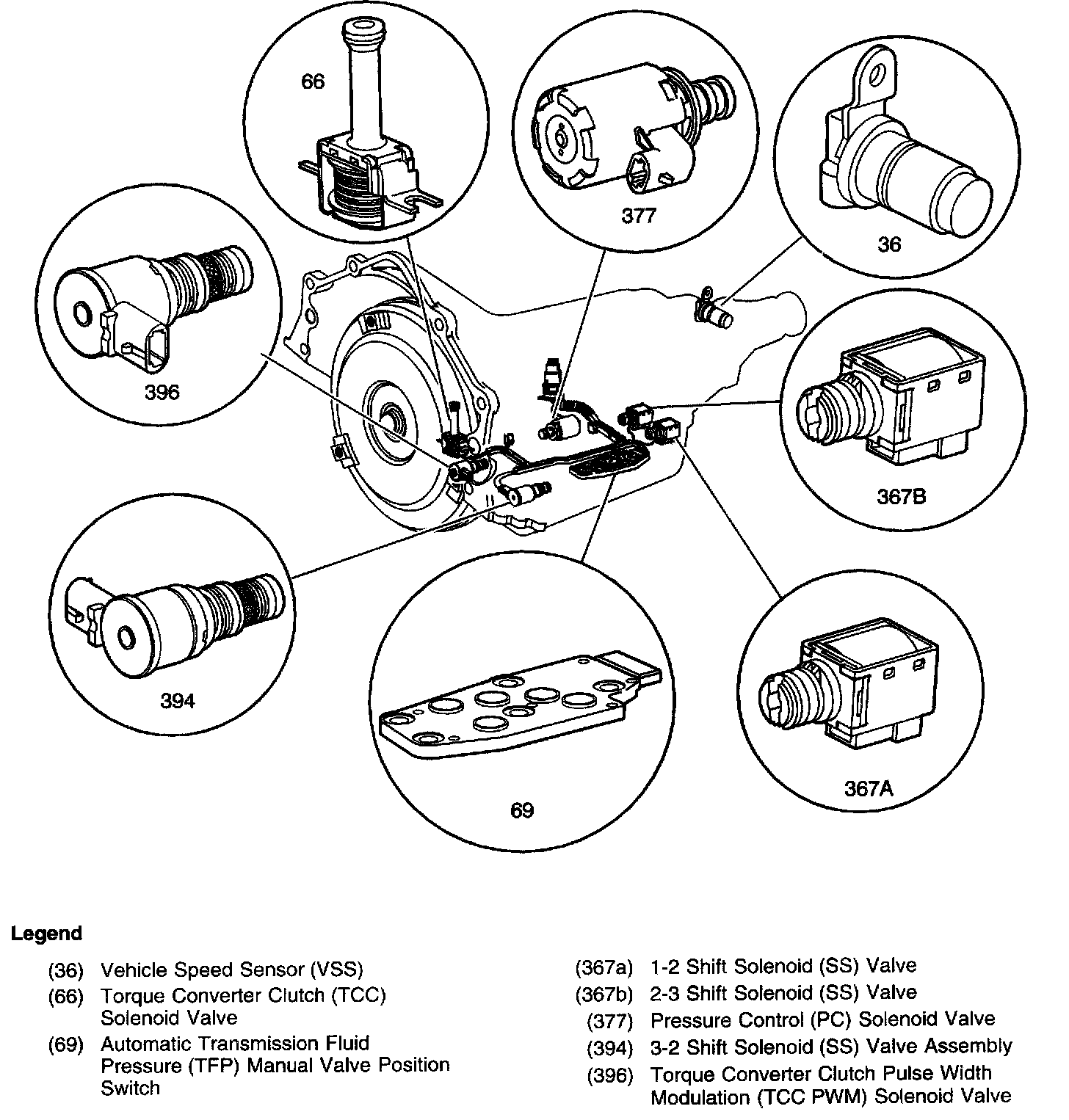 66

377

36

396

367B

394

69

367A

Legend

(36) Vehicle Speed Sensor (VSS)
(66) Torque Converter Clutch (TCC) Solenoid Valve
(69) Automatic Transmission Fluid Pressure (TFP) Manual Valve Position Switch

(367a) 1-2 Shift Solenoid (SS) Valve
(367b) 2-3 Shift Solenoid (SS) Valve
(377) Pressure Control (PC) Solenoid Valve
(394) 3-2 Shift Solenoid (SS) Valve Assembly
(396) Torque Converter Clutch Pulse Width Modulation (TCC PWM) Solenoid Valve