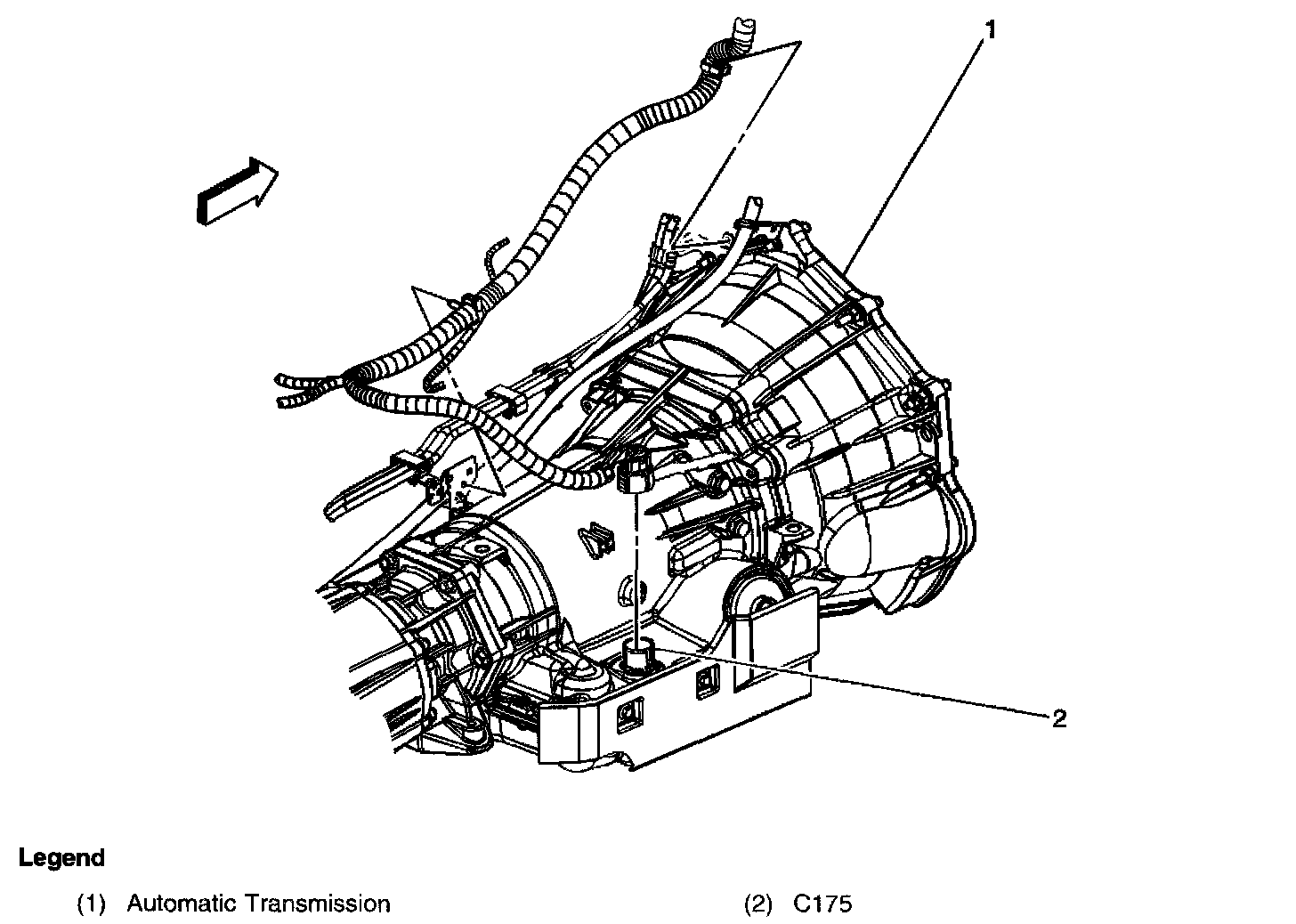 1

2

Legend

(1) Automatic Transmission

(2) C175