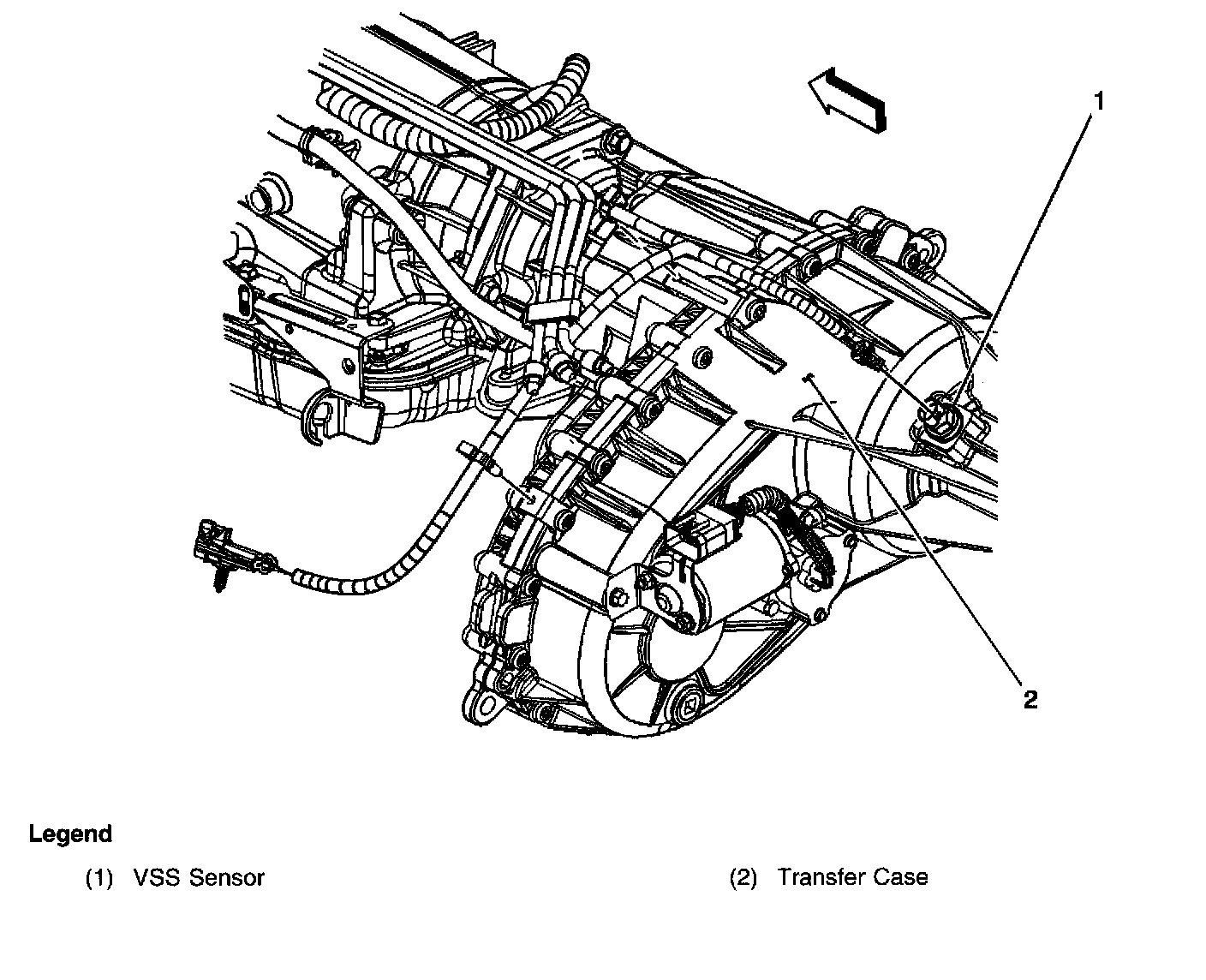 1

2

Legend

(1) VSS Sensor

(2) Transfer Case