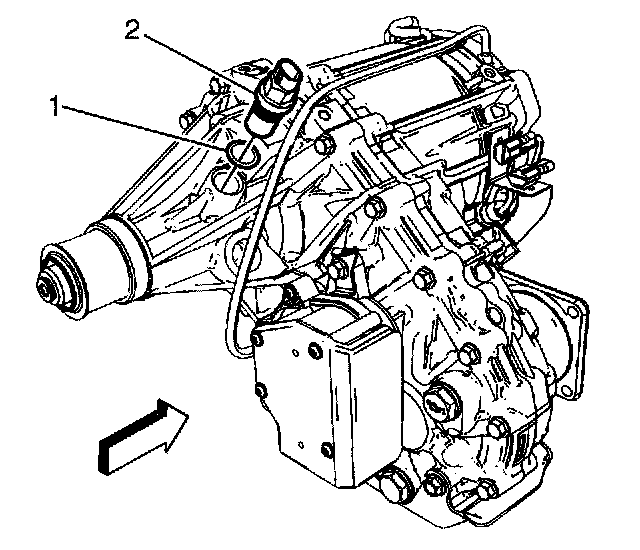 2
1