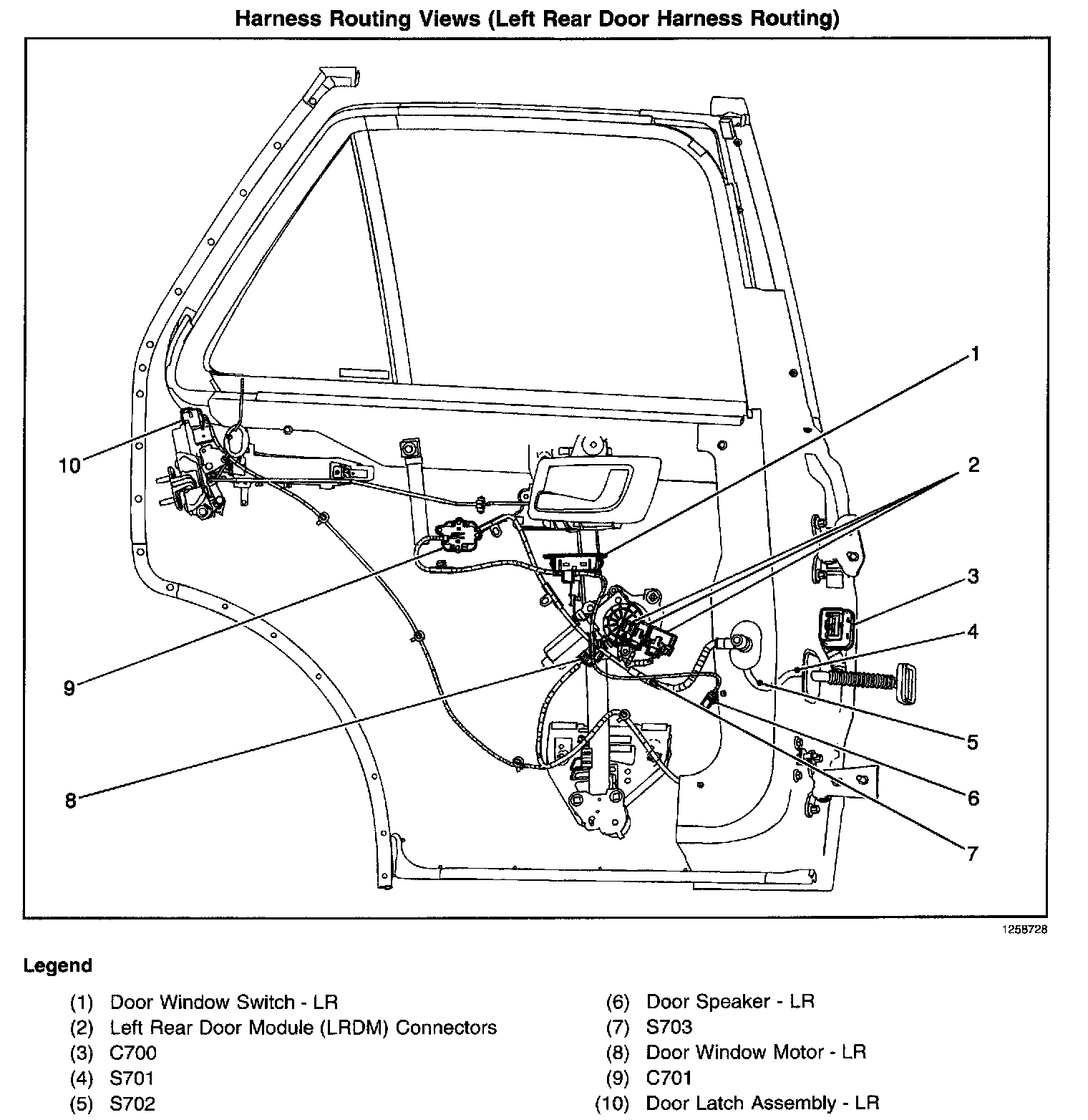 Harness Routing Views (Left Rear Door Harness Routing)

1
2
3
4
5
6
7
8
9
10

1258728

Legend

(1) Door Window Switch - LR
(2) Left Rear Door Module (LRDM) Connectors
(3) C700
(4) S701
(5) S702

(6) Door Speaker - LR
(7) S703
(8) Door Window Motor - LR
(9) C701
(10) Door Latch Assembly - LR