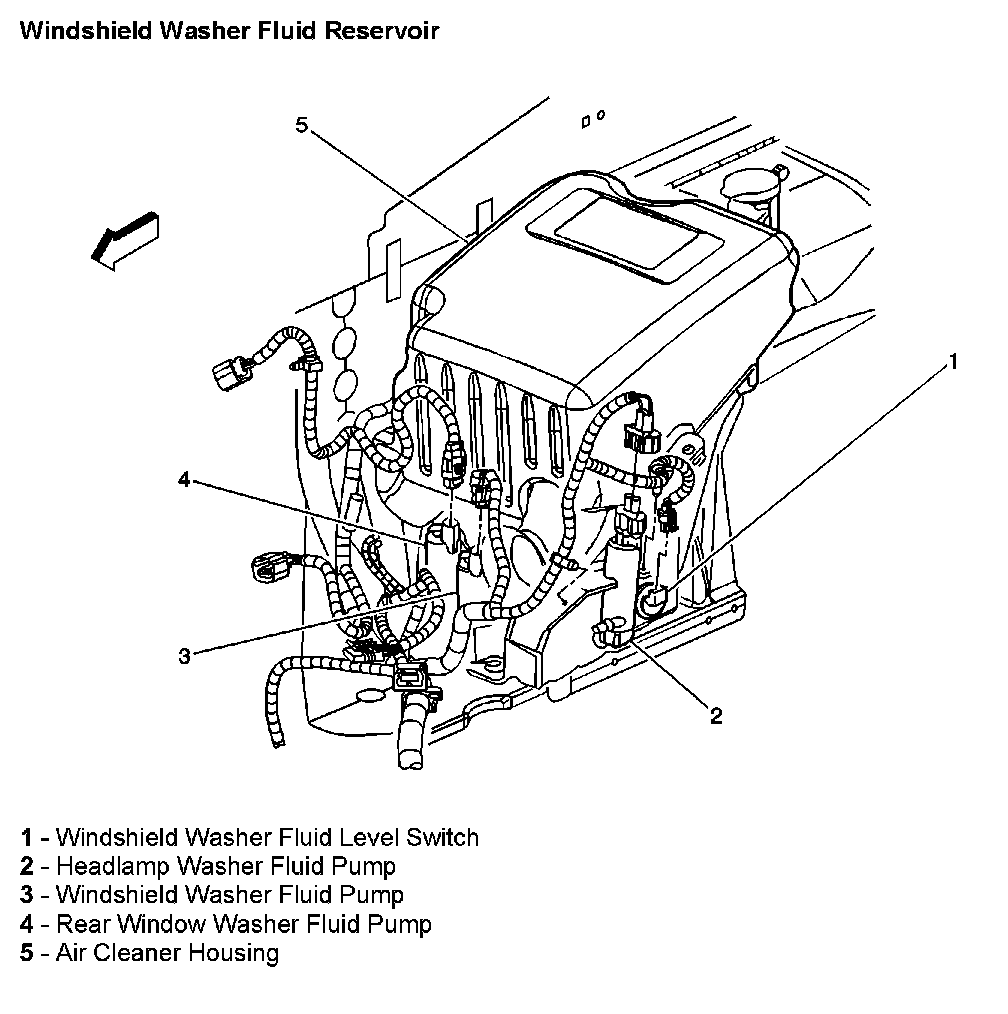 Windshield Washer Fluid Reservoir

5

1

4

3

2

1 - Windshield Washer Fluid Level Switch
2 - Headlamp Washer Fluid Pump
3 - Windshield Washer Fluid Pump
4 - Rear Window Washer Fluid Pump
5 - Air Cleaner Housing