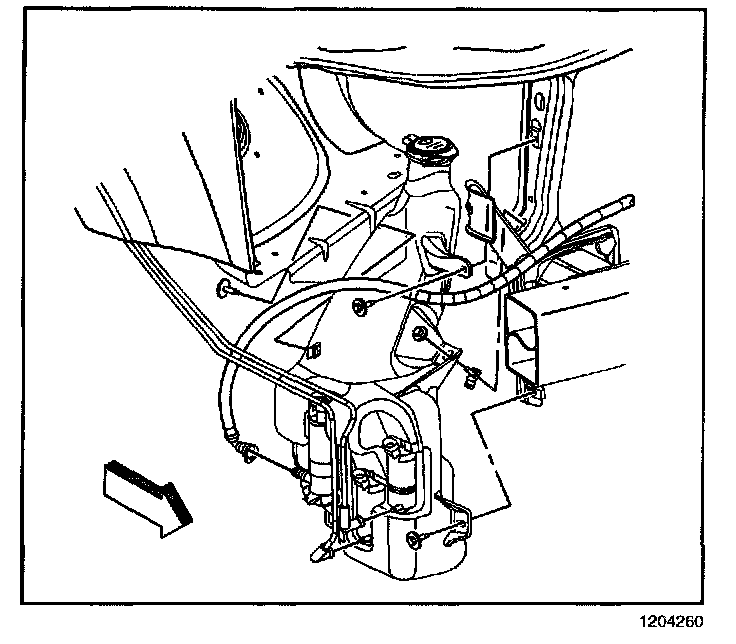 1204260