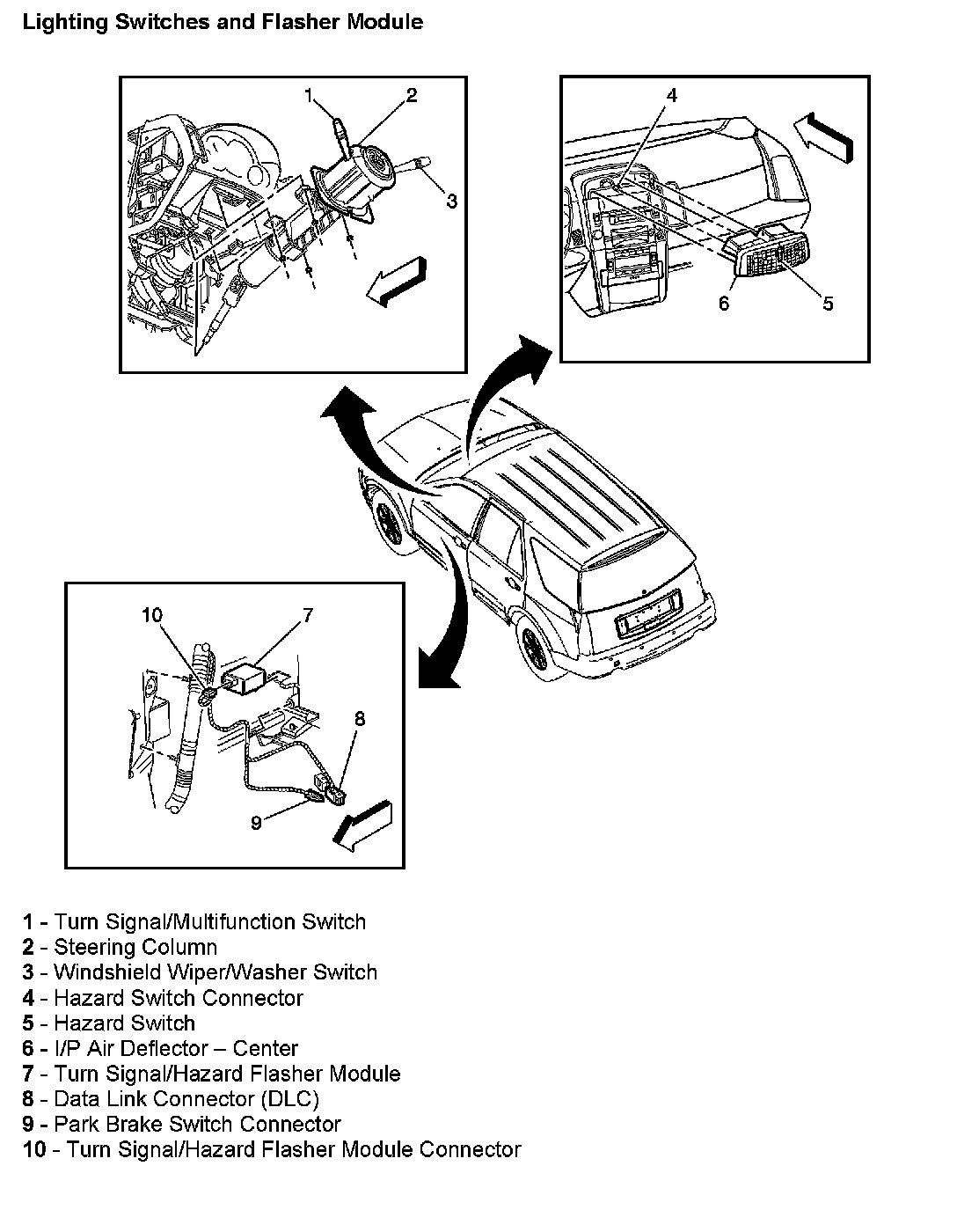 Lighting Switches and Flasher Module

1

2

3

4

6

5

10

7

8

9

1 - Turn Signal/Multifunction Switch
2 - Steering Column
3 - Windshield Wiper/Washer Switch
4 - Hazard Switch Connector
5 - Hazard Switch
6 - I/P Air Deflector – Center
7 - Turn Signal/Hazard Flasher Module
8 - Data Link Connector (DLC)
9 - Park Brake Switch Connector
10 - Turn Signal/Hazard Flasher Module Connector