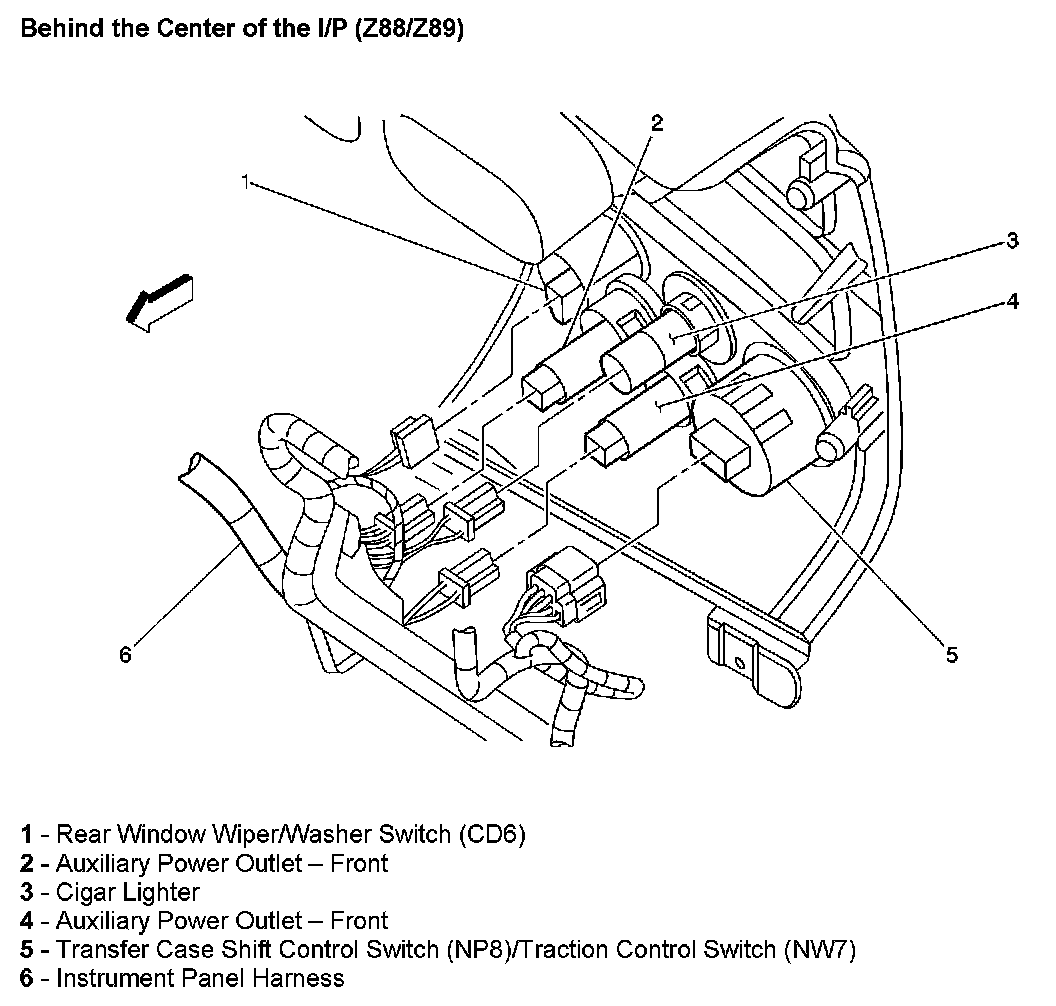 Behind the Center of the I/P (Z88/Z89)

2
1
3
4
6
5

1 - Rear Window Wiper/Washer Switch (CD6)
2 - Auxiliary Power Outlet – Front
3 - Cigar Lighter
4 - Auxiliary Power Outlet – Front
5 - Transfer Case Shift Control Switch (NP8)/Traction Control Switch (NW7)
6 - Instrument Panel Harness