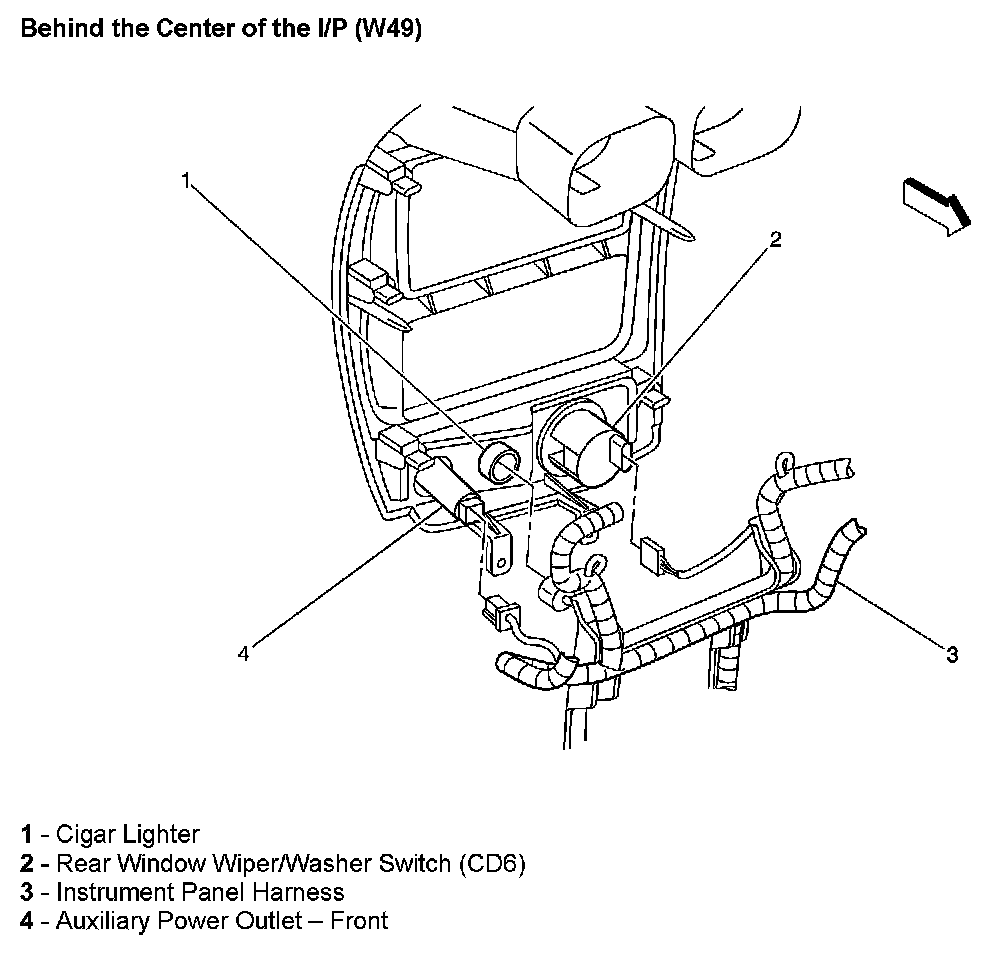 Behind the Center of the I/P (W49)

1

2

4

3

1 - Cigar Lighter
2 - Rear Window Wiper/Washer Switch (CD6)
3 - Instrument Panel Harness
4 - Auxiliary Power Outlet – Front