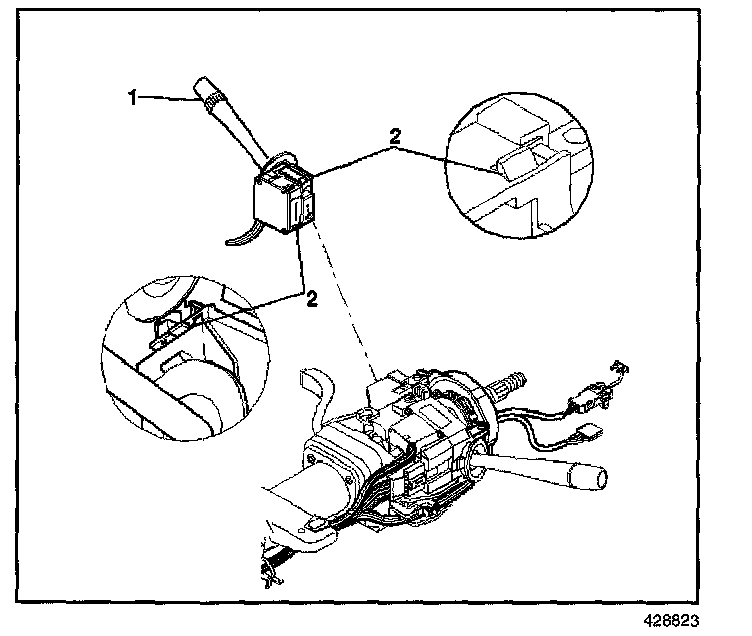 1
2
2
428823