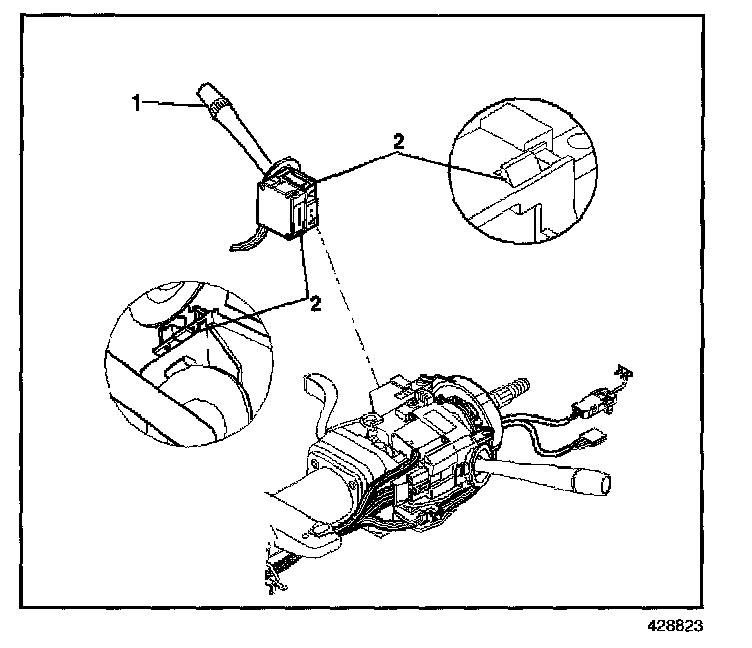 1
2
2
428823