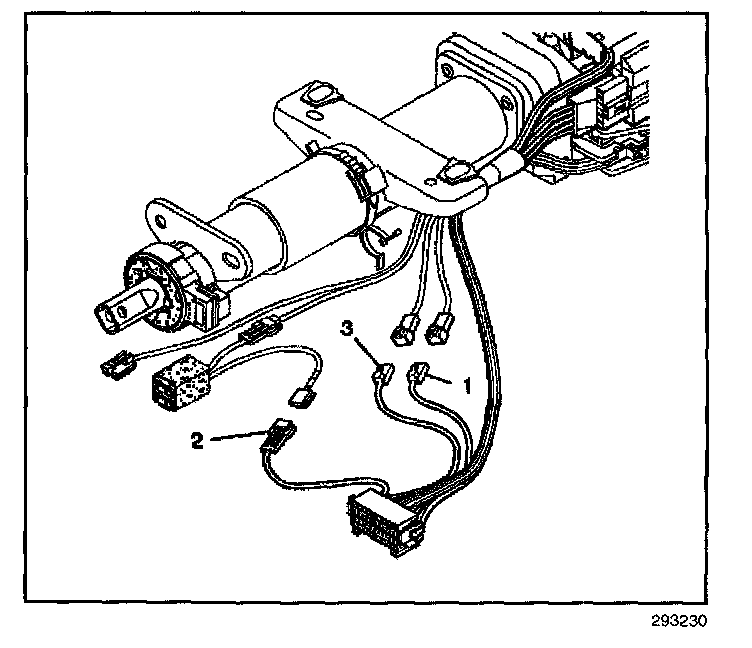 3
1
2
293230