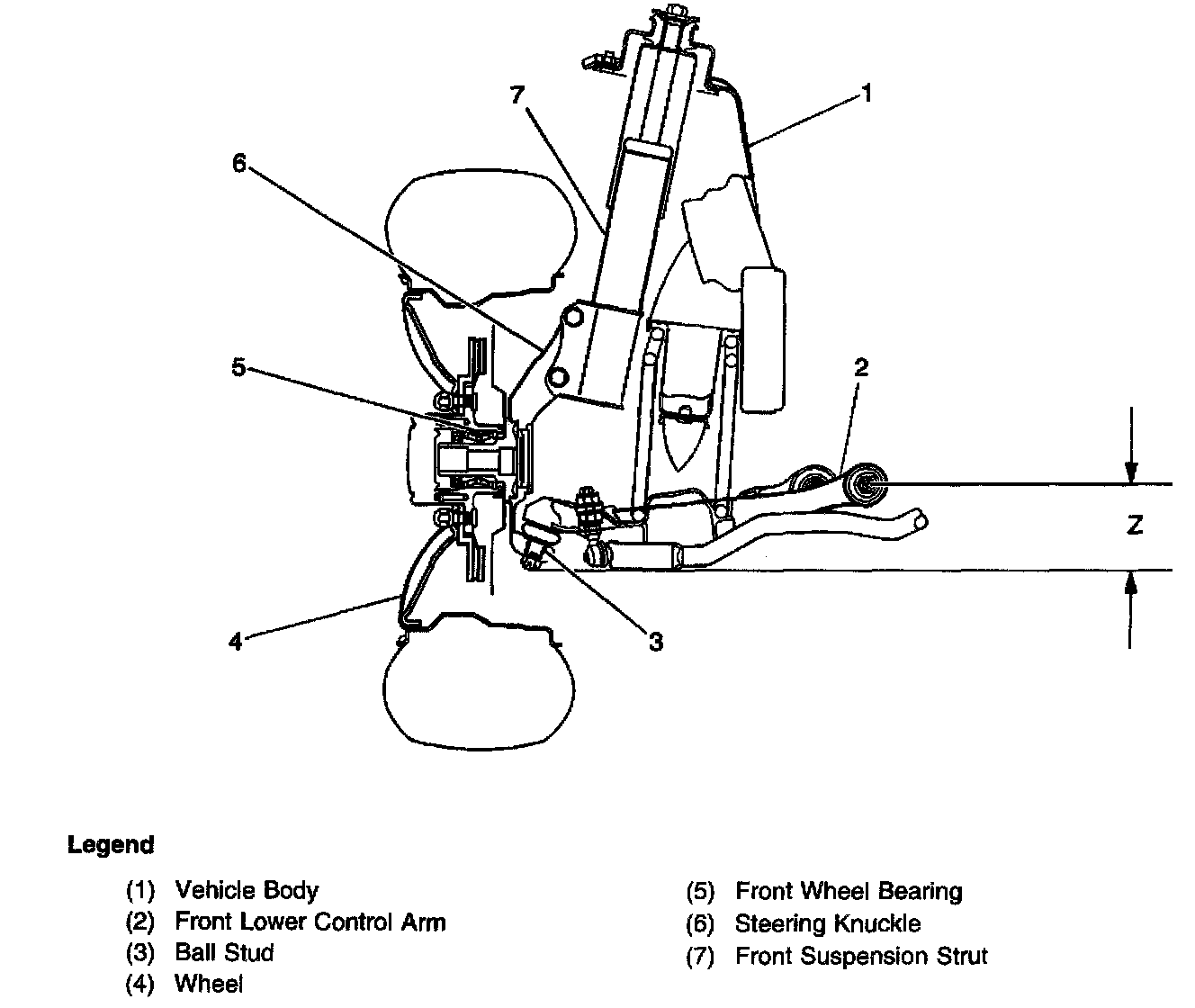 7

1

6

5

2

Z

4

3

Legend

(1) Vehicle Body
(2) Front Lower Control Arm
(3) Ball Stud
(4) Wheel

(5) Front Wheel Bearing
(6) Steering Knuckle
(7) Front Suspension Strut