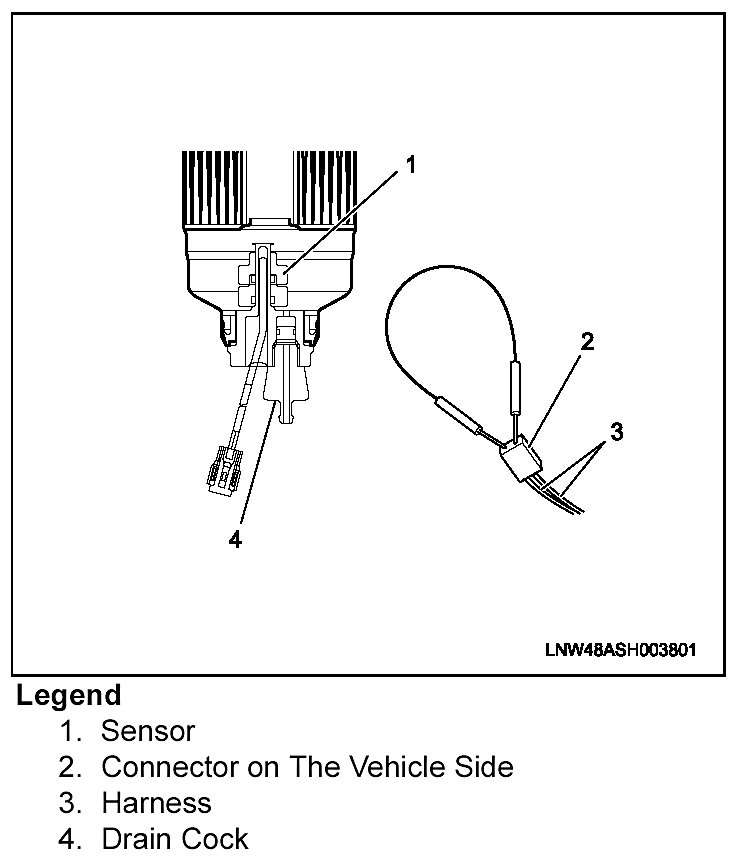 1
2
3
4
LNW48ASH003801

Legend
1. Sensor
2. Connector on The Vehicle Side
3. Harness
4. Drain Cock