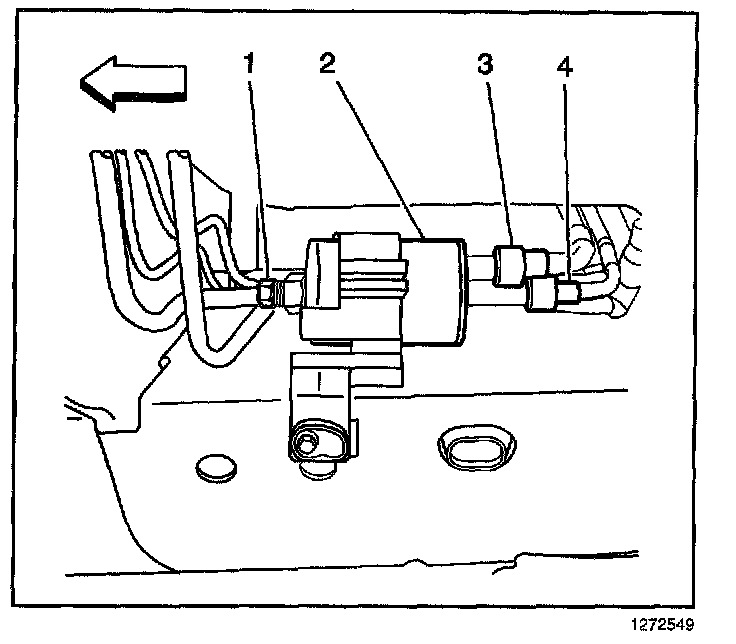 1
2
3
4

1272549