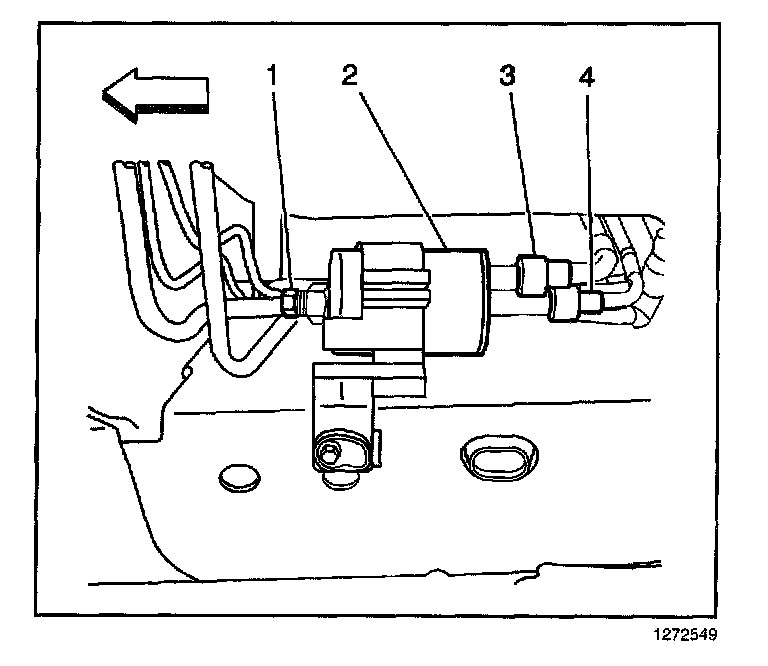 1
2
3
4
1272549