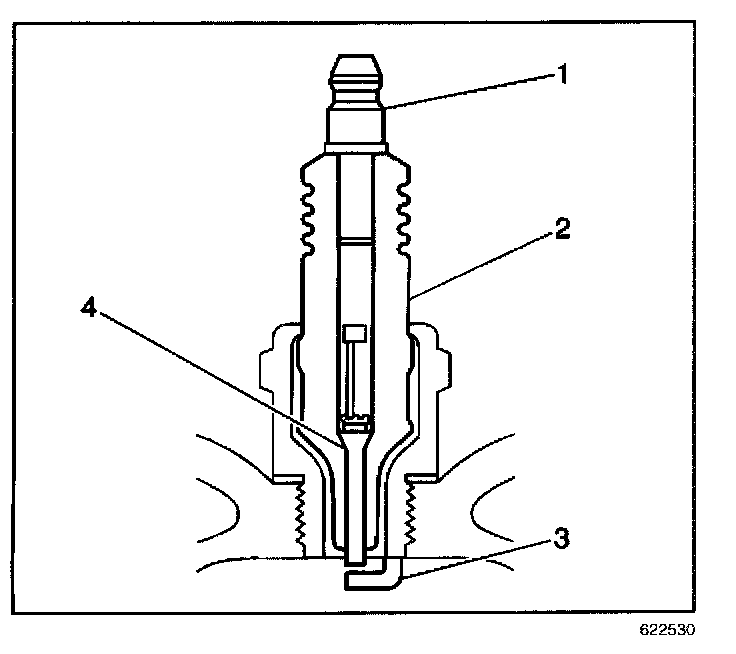 1
2
4
3
622530