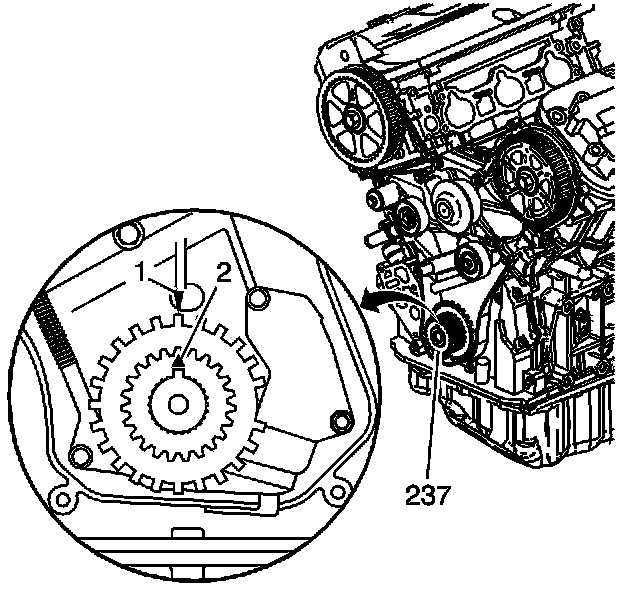 1
2
237