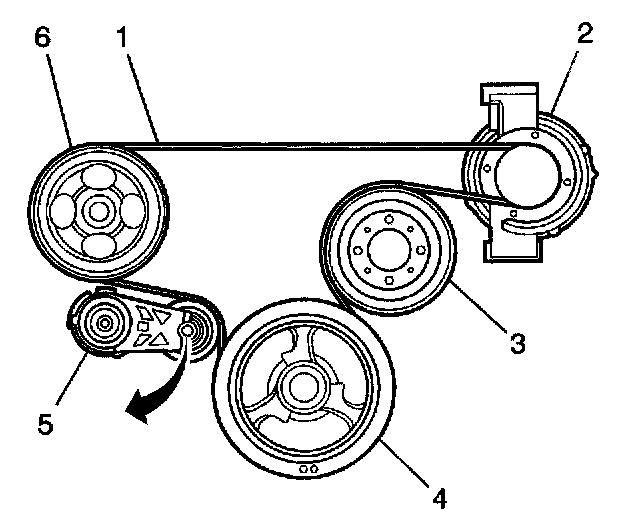 6
1
2
3
5
4