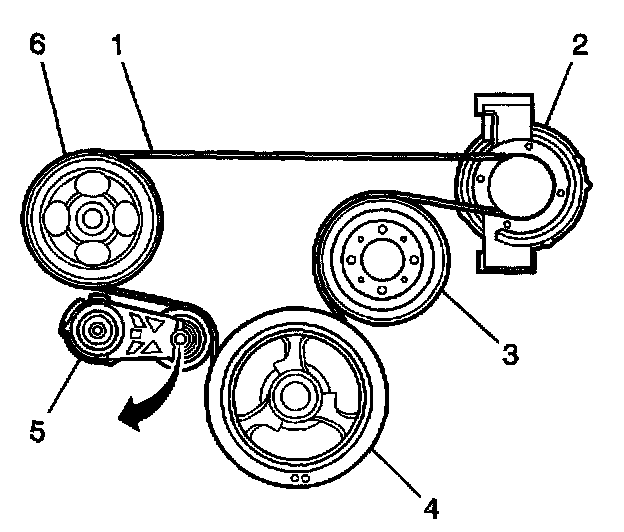 6
1
2
3
5
4