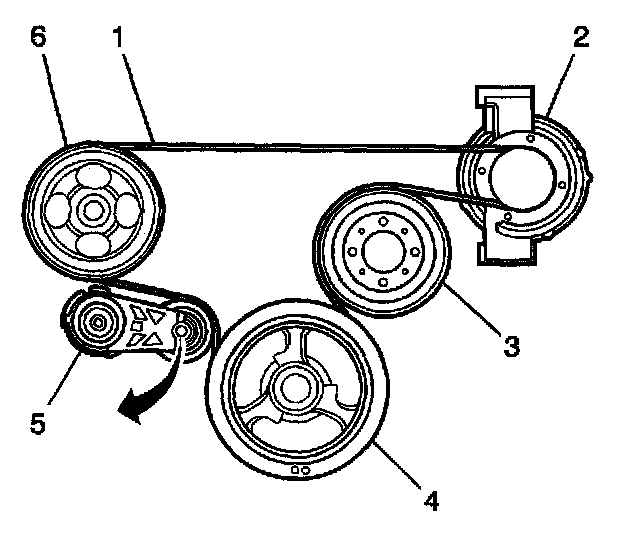 6
1
2
3
5
4