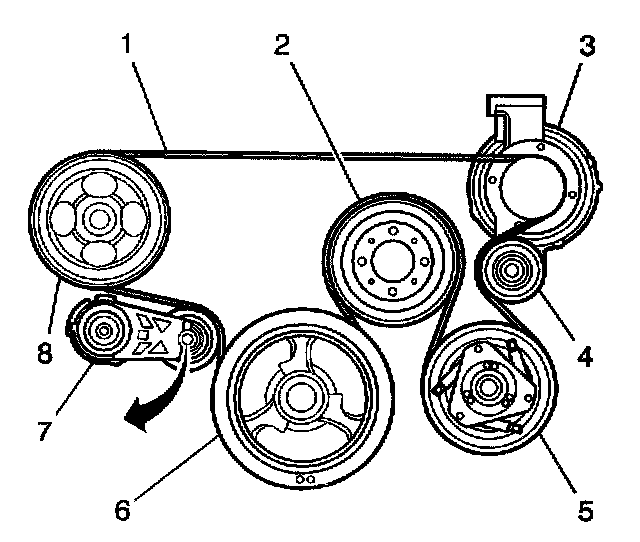 1
2
3
8
4
7
6
5