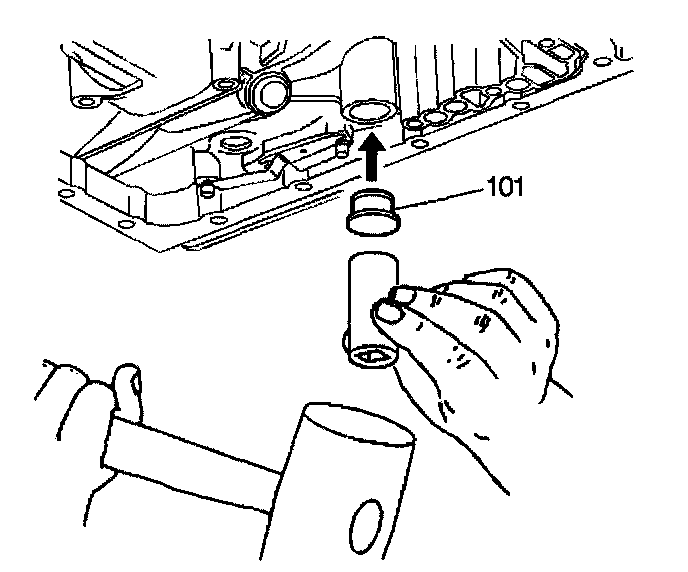 101