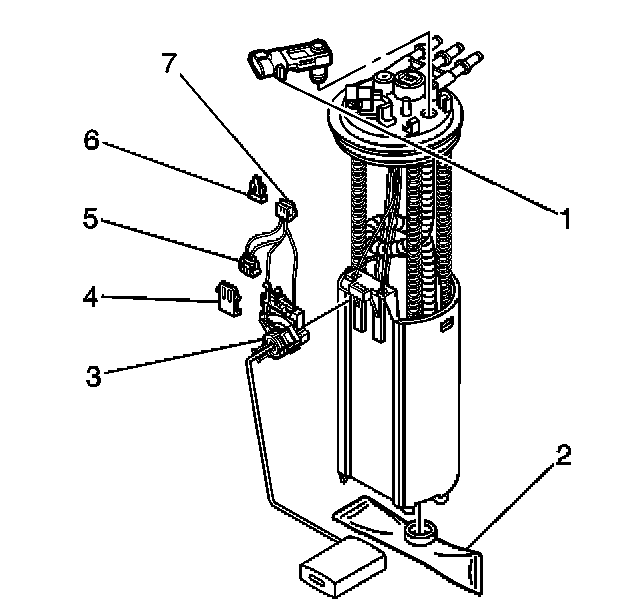 7
6
5
4
3
1
2