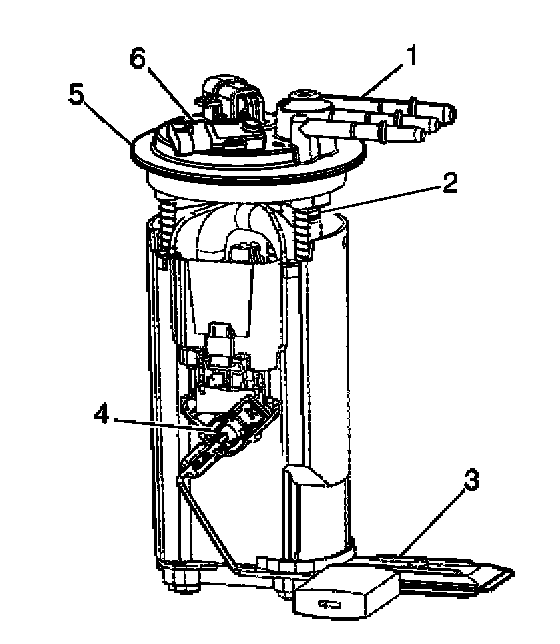 6
1
5
2
4
3