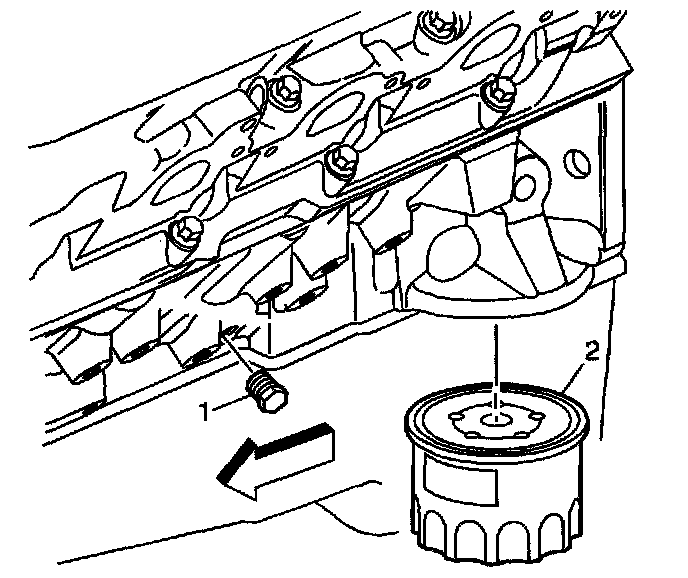 1
2