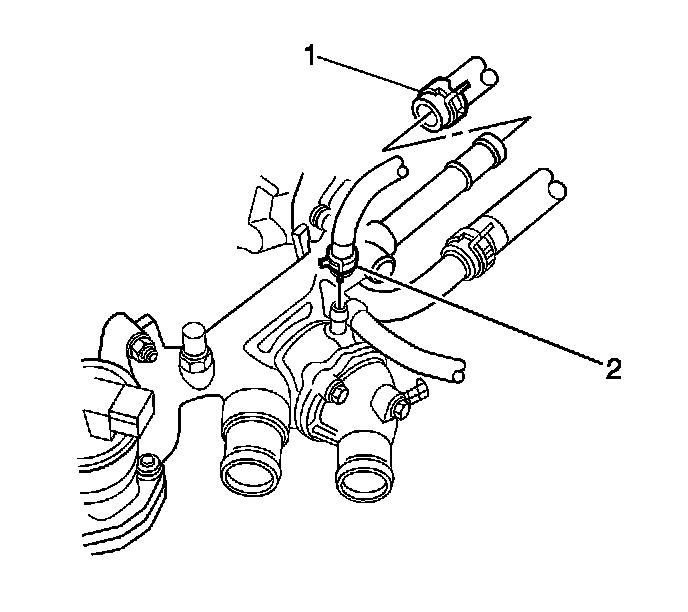 1
2