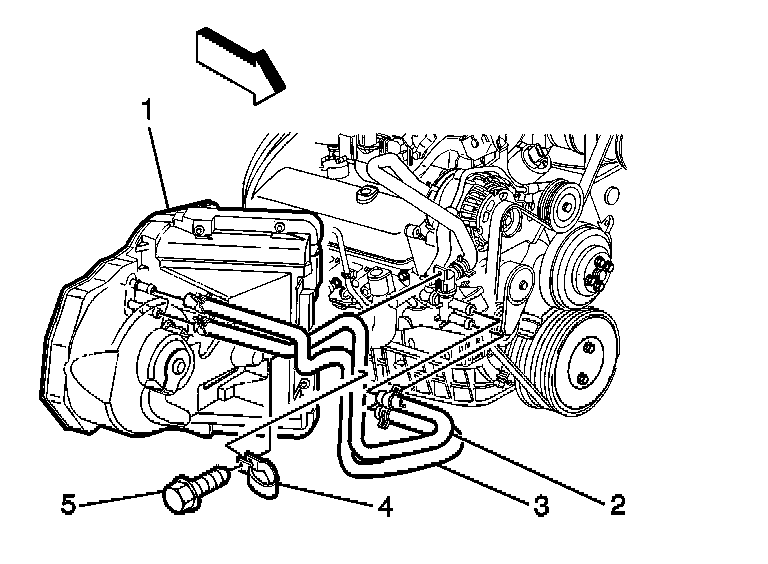 1

5

4

3

2