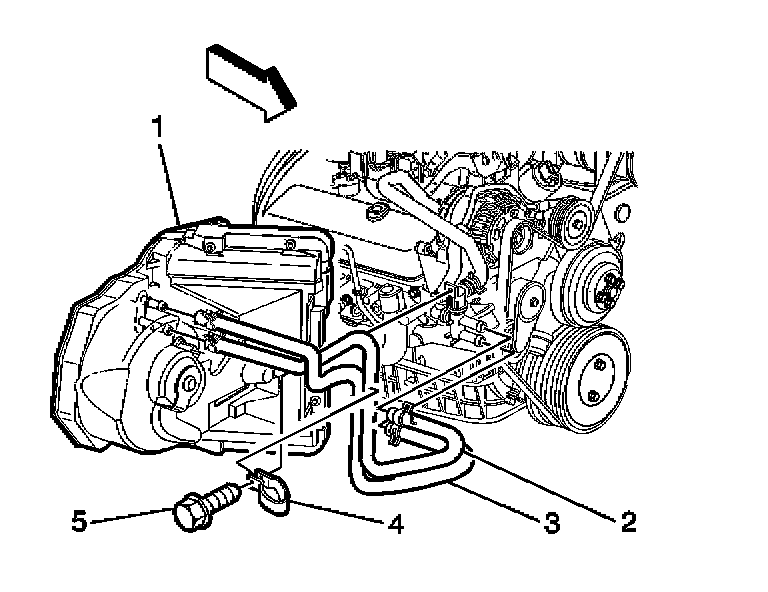 1
5
4
3
2