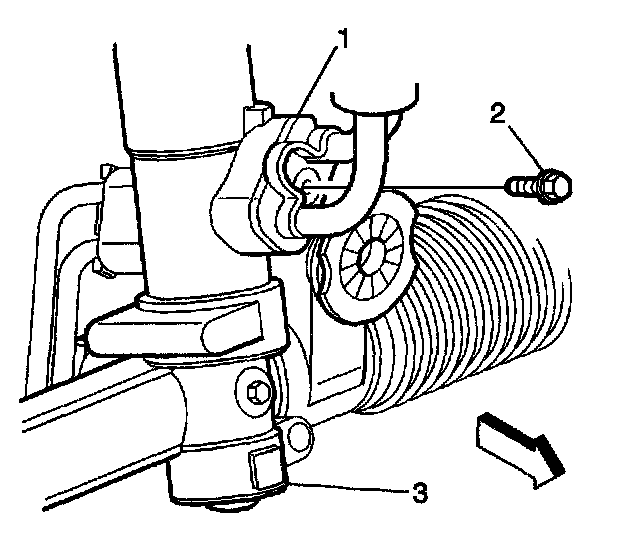 1
2
3