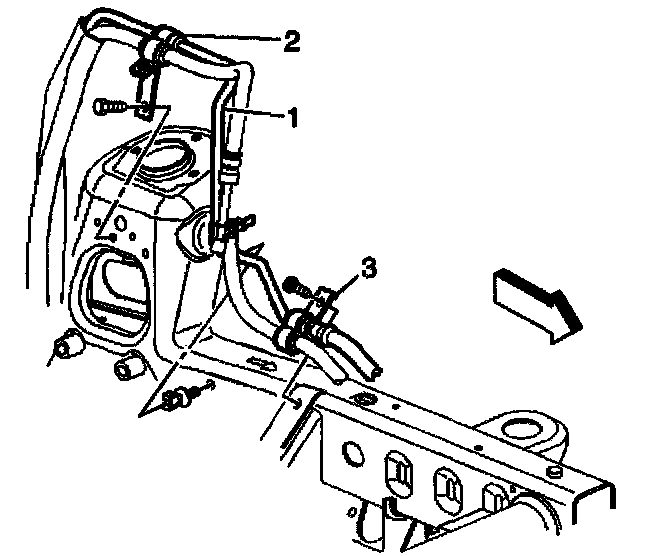 2
1
3