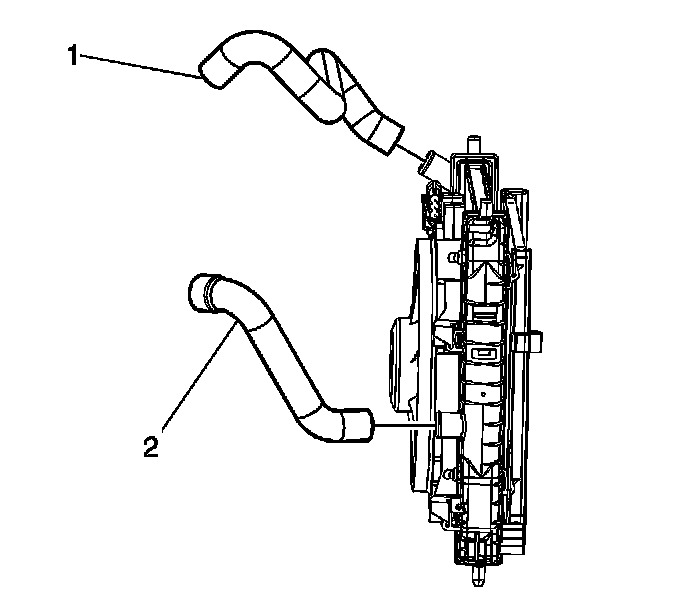 1
2