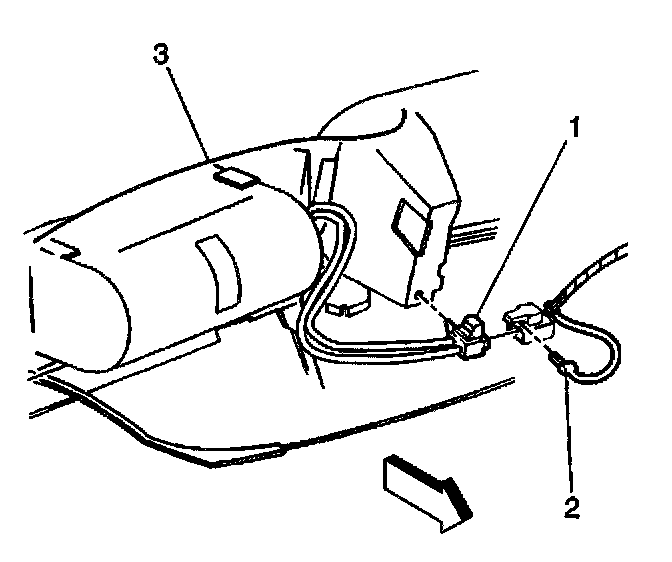 3
1
2