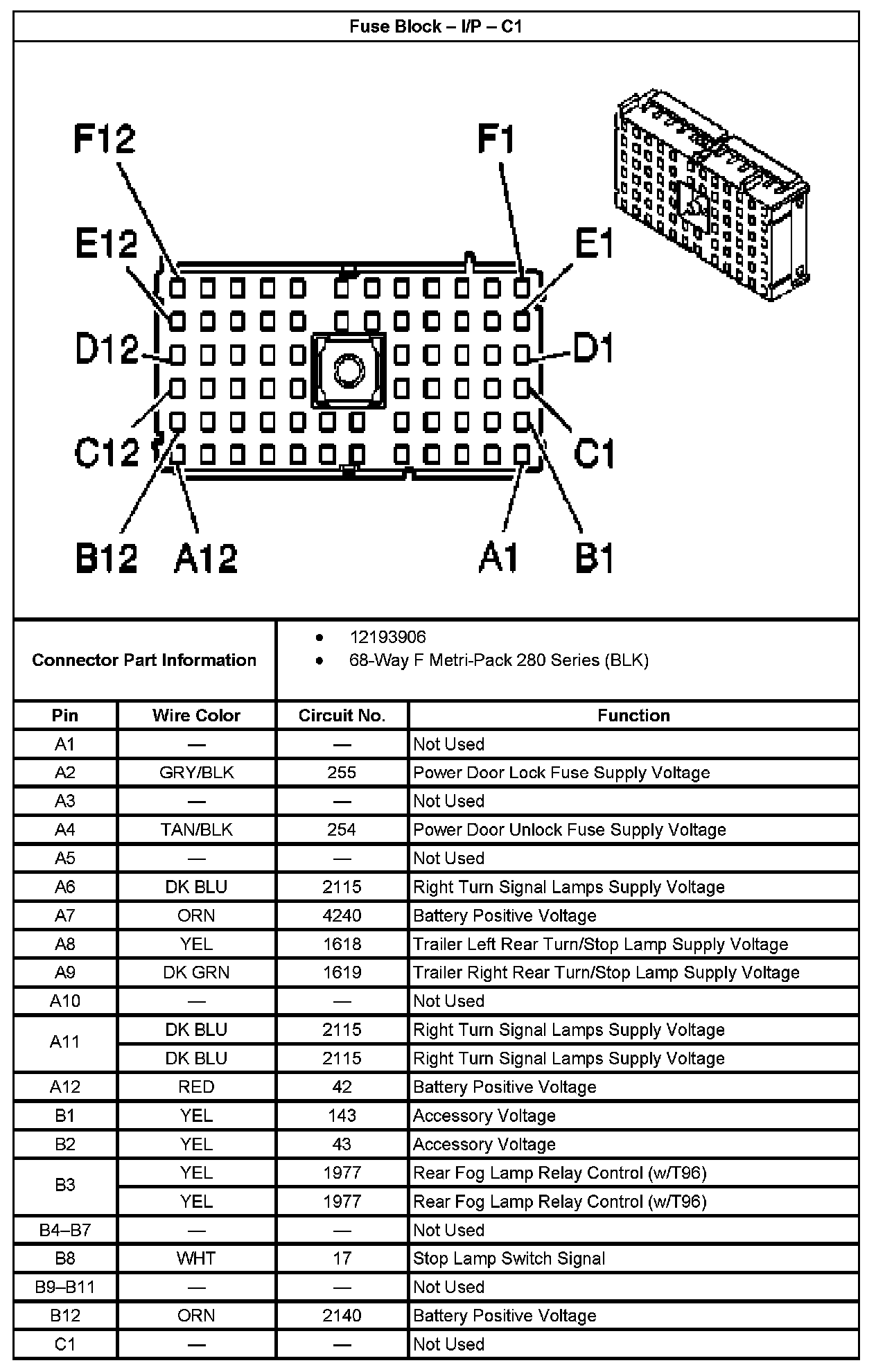 Fuse Block – I/P – C1

F12
F1
E12
E1
D12
D1
C12
C1
B12
A12
A1
B1

Connector Part Information
• 12193906
• 68-Way F Metri-Pack 280 Series (BLK)

| Pin | Wire Color | Circuit No. | Function |
|---|---|---|---|
| A1 | — | — | Not Used |
| A2 | GRY/BLK | 255 | Power Door Lock Fuse Supply Voltage |
| A3 | — | — | Not Used |
| A4 | TAN/BLK | 254 | Power Door Unlock Fuse Supply Voltage |
| A5 | — | — | Not Used |
| A6 | DK BLU | 2115 | Right Turn Signal Lamps Supply Voltage |
| A7 | ORN | 4240 | Battery Positive Voltage |
| A8 | YEL | 1618 | Trailer Left Rear Turn/Stop Lamp Supply Voltage |
| A9 | DK GRN | 1619 | Trailer Right Rear Turn/Stop Lamp Supply Voltage |
| A10 | — | — | Not Used |
| A11 | DK BLU | 2115 | Right Turn Signal Lamps Supply Voltage |
| | DK BLU | 2115 | Right Turn Signal Lamps Supply Voltage |
| A12 | RED | 42 | Battery Positive Voltage |
| B1 | YEL | 143 | Accessory Voltage |
| B2 | YEL | 43 | Accessory Voltage |
| B3 | YEL | 1977 | Rear Fog Lamp Relay Control (w/T96) |
| | YEL | 1977 | Rear Fog Lamp Relay Control (w/T96) |
| B4–B7 | — | — | Not Used |
| B8 | WHT | 17 | Stop Lamp Switch Signal |
| B9–B11 | — | — | Not Used |
| B12 | ORN | 2140 | Battery Positive Voltage |
| C1 | — | — | Not Used |