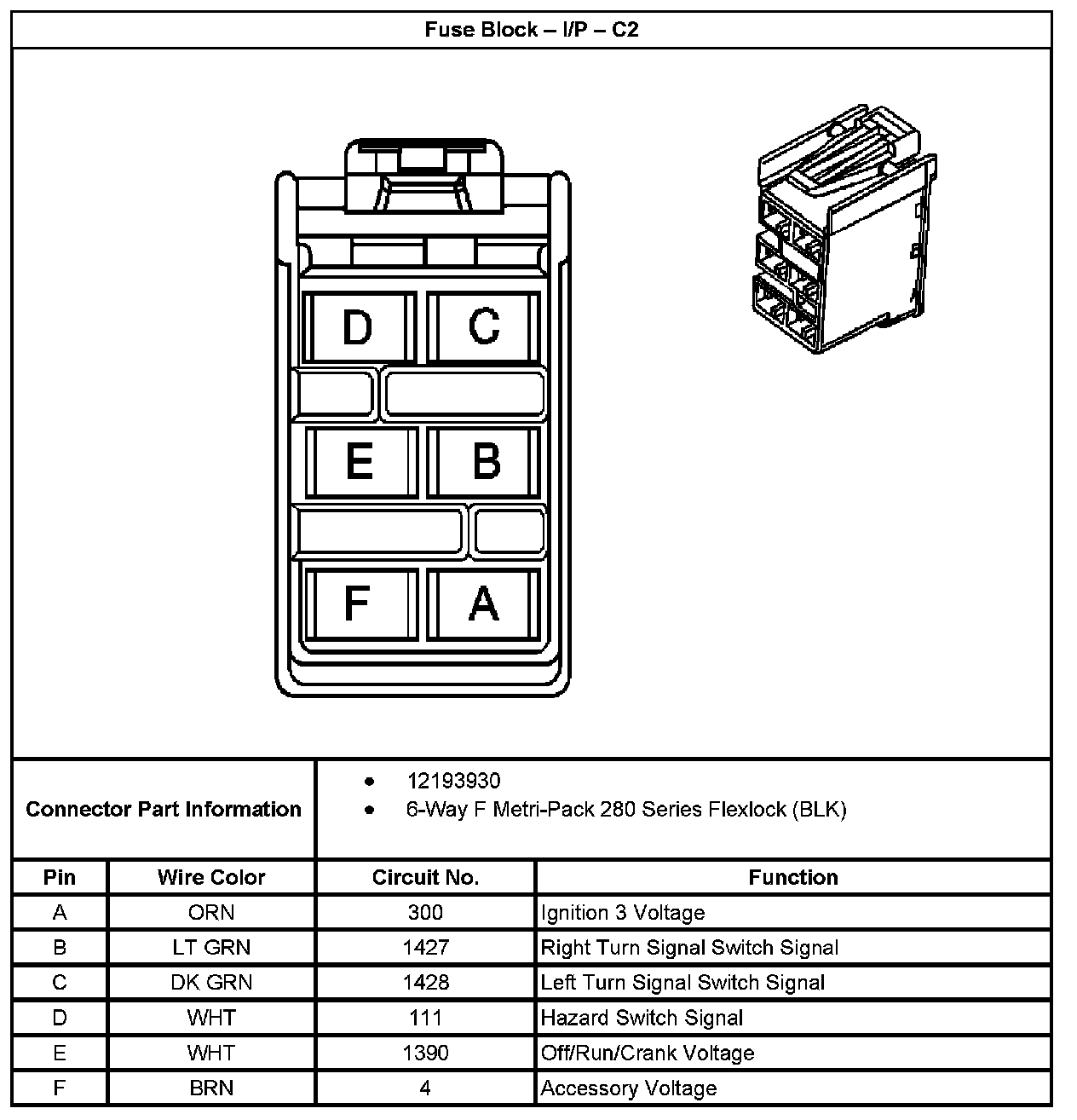 Fuse Block – I/P – C2

D C
E B
F A

Connector Part Information
- 12193930
- 6-Way F Metri-Pack 280 Series Flexlock (BLK)

| Pin | Wire Color | Circuit No. | Function |
|---|---|---|---|
| A | ORN | 300 | Ignition 3 Voltage |
| B | LT GRN | 1427 | Right Turn Signal Switch Signal |
| C | DK GRN | 1428 | Left Turn Signal Switch Signal |
| D | WHT | 111 | Hazard Switch Signal |
| E | WHT | 1390 | Off/Run/Crank Voltage |
| F | BRN | 4 | Accessory Voltage |