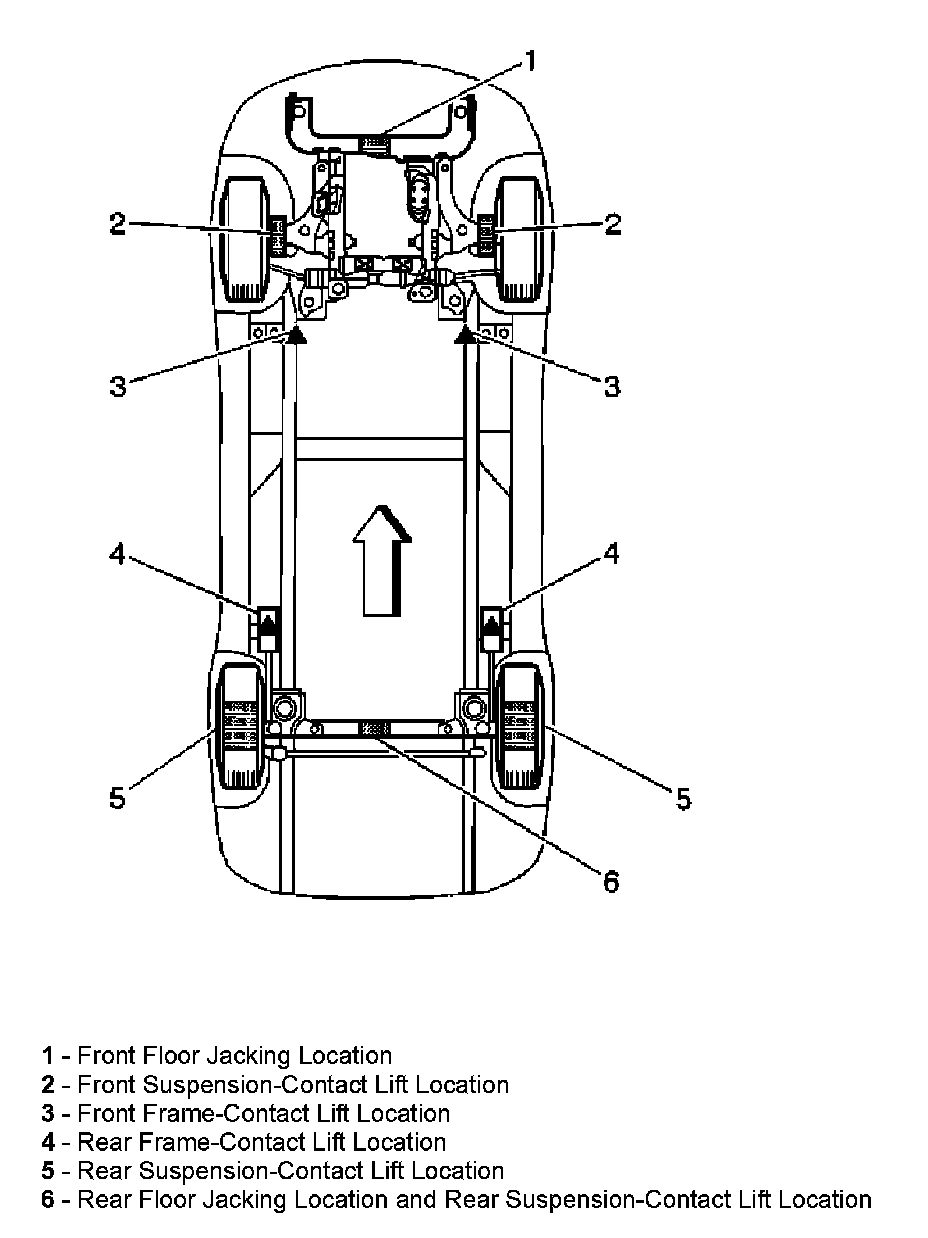 1

2

2

3

3

4

4

5

5

6

1 - Front Floor Jacking Location
2 - Front Suspension-Contact Lift Location
3 - Front Frame-Contact Lift Location
4 - Rear Frame-Contact Lift Location
5 - Rear Suspension-Contact Lift Location
6 - Rear Floor Jacking Location and Rear Suspension-Contact Lift Location