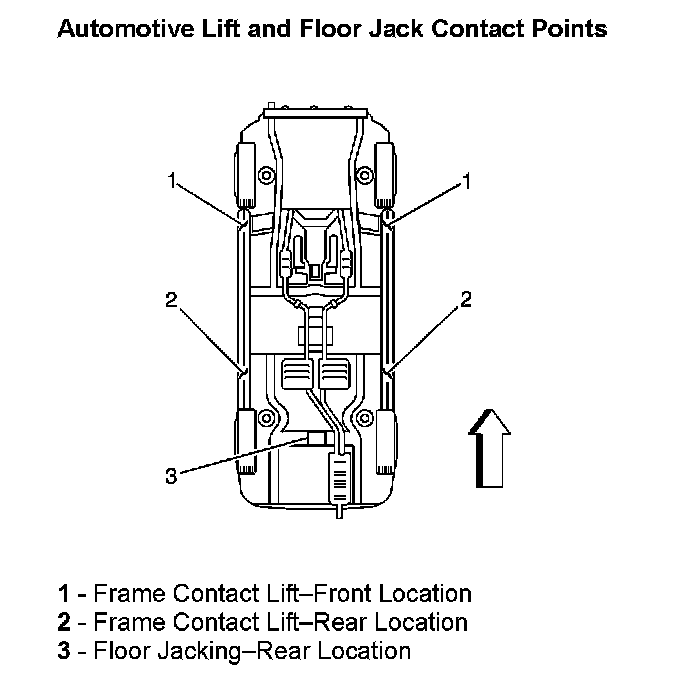 Automotive Lift and Floor Jack Contact Points

1
1
2
2
3

1 - Frame Contact Lift–Front Location
2 - Frame Contact Lift–Rear Location
3 - Floor Jacking–Rear Location