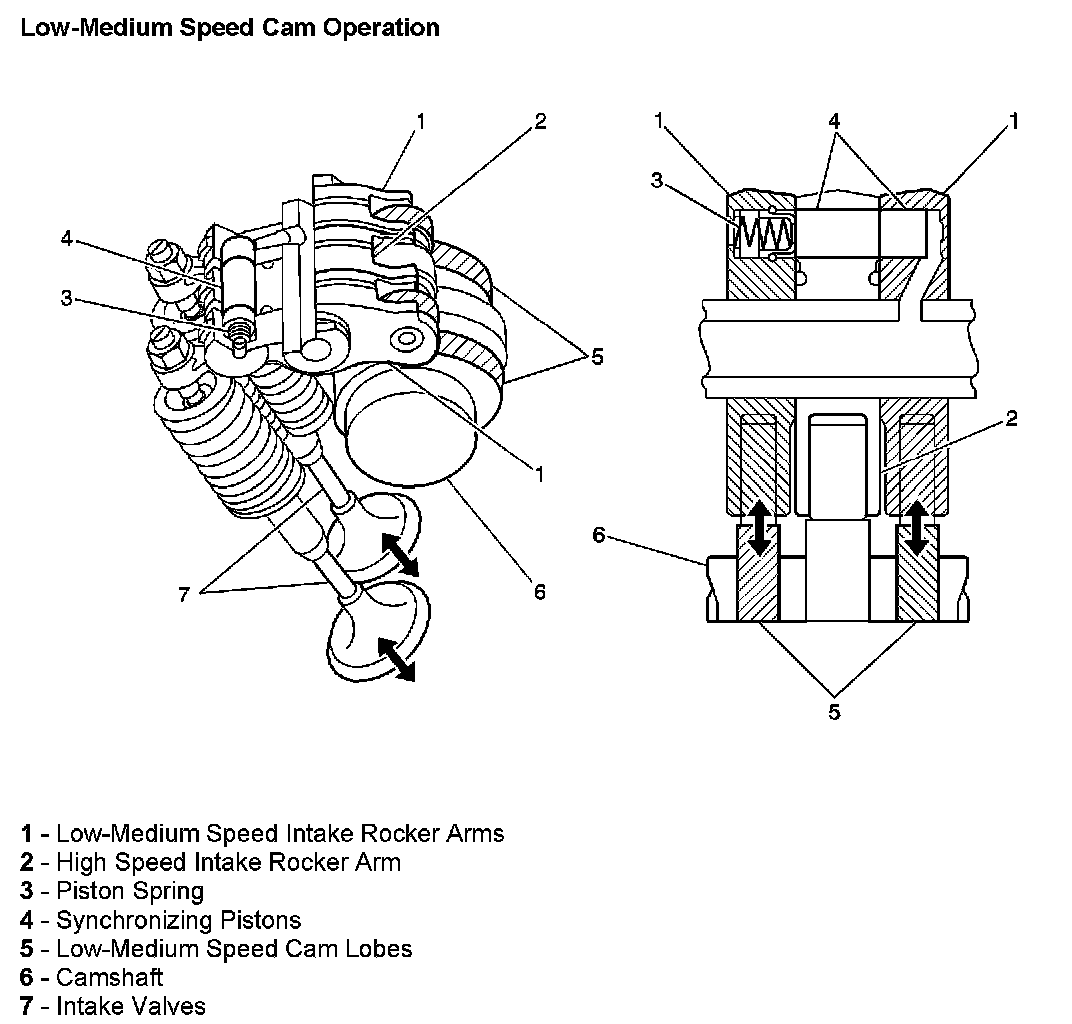 Low-Medium Speed Cam Operation

1
2
4
3
5
1
6
7

1
4
1
3
2
6
5

1 - Low-Medium Speed Intake Rocker Arms
2 - High Speed Intake Rocker Arm
3 - Piston Spring
4 - Synchronizing Pistons
5 - Low-Medium Speed Cam Lobes
6 - Camshaft
7 - Intake Valves