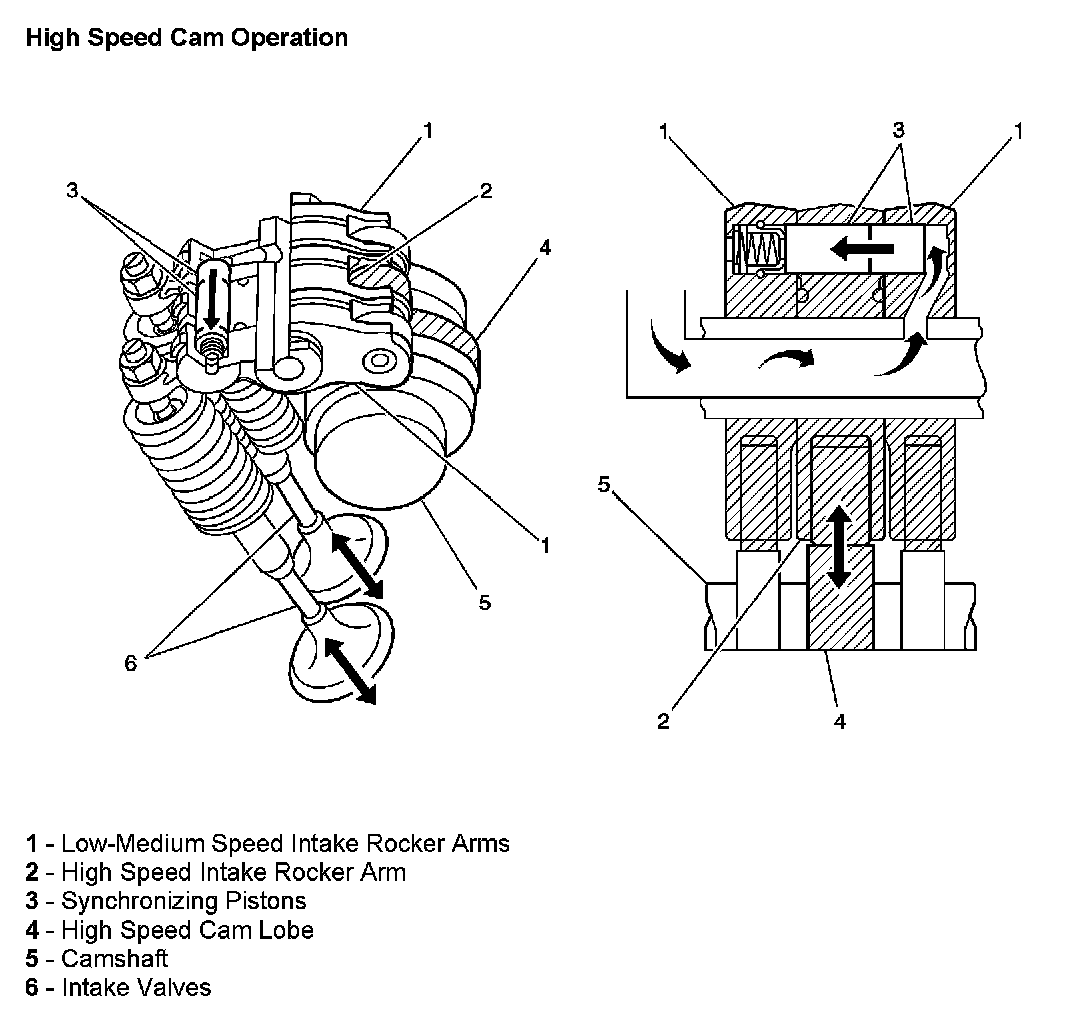 High Speed Cam Operation

1
3
2
4
1
5
6

1
3
1
5
2
4

1 - Low-Medium Speed Intake Rocker Arms
2 - High Speed Intake Rocker Arm
3 - Synchronizing Pistons
4 - High Speed Cam Lobe
5 - Camshaft
6 - Intake Valves