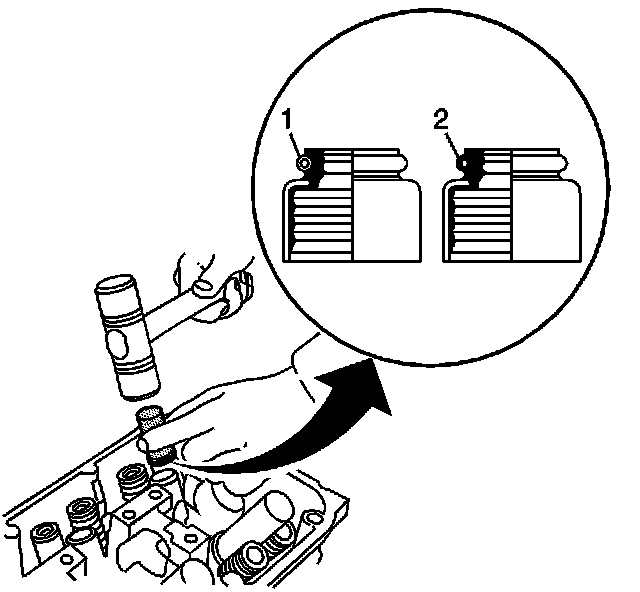 1

2