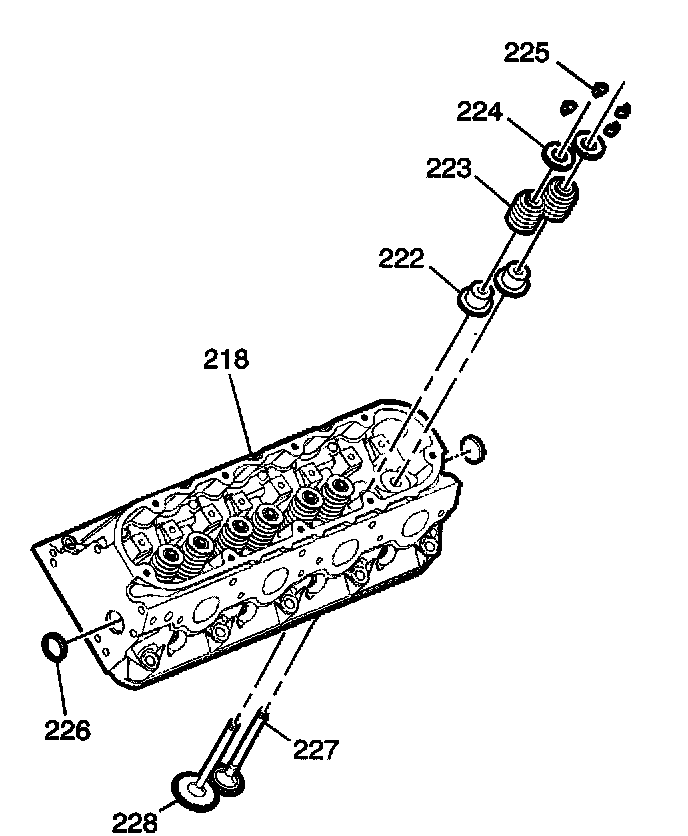 225
224
223
222
218
226
227
228