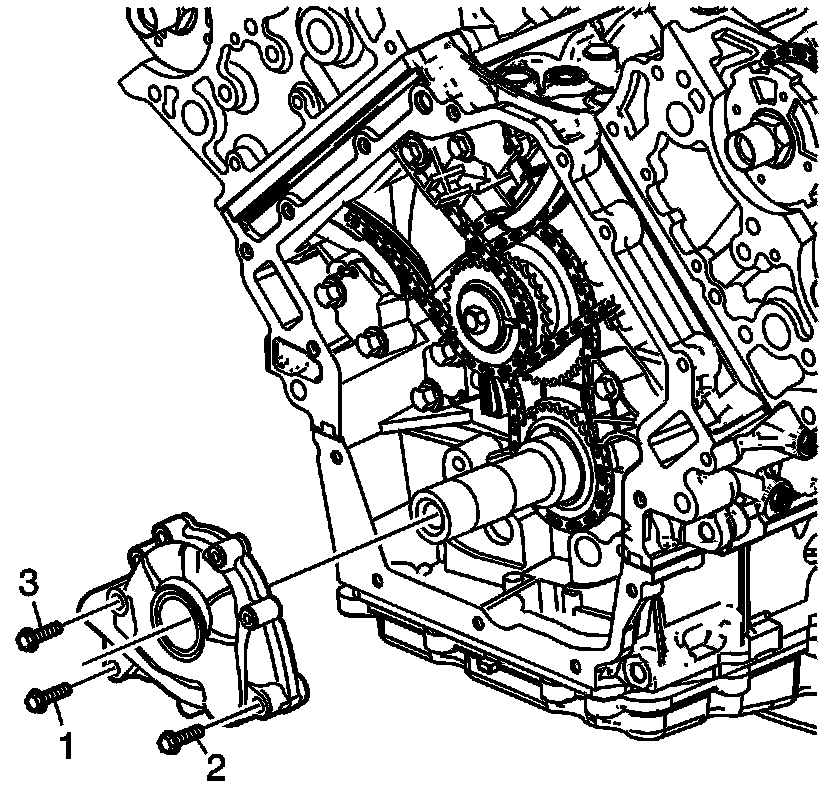 3
1
2