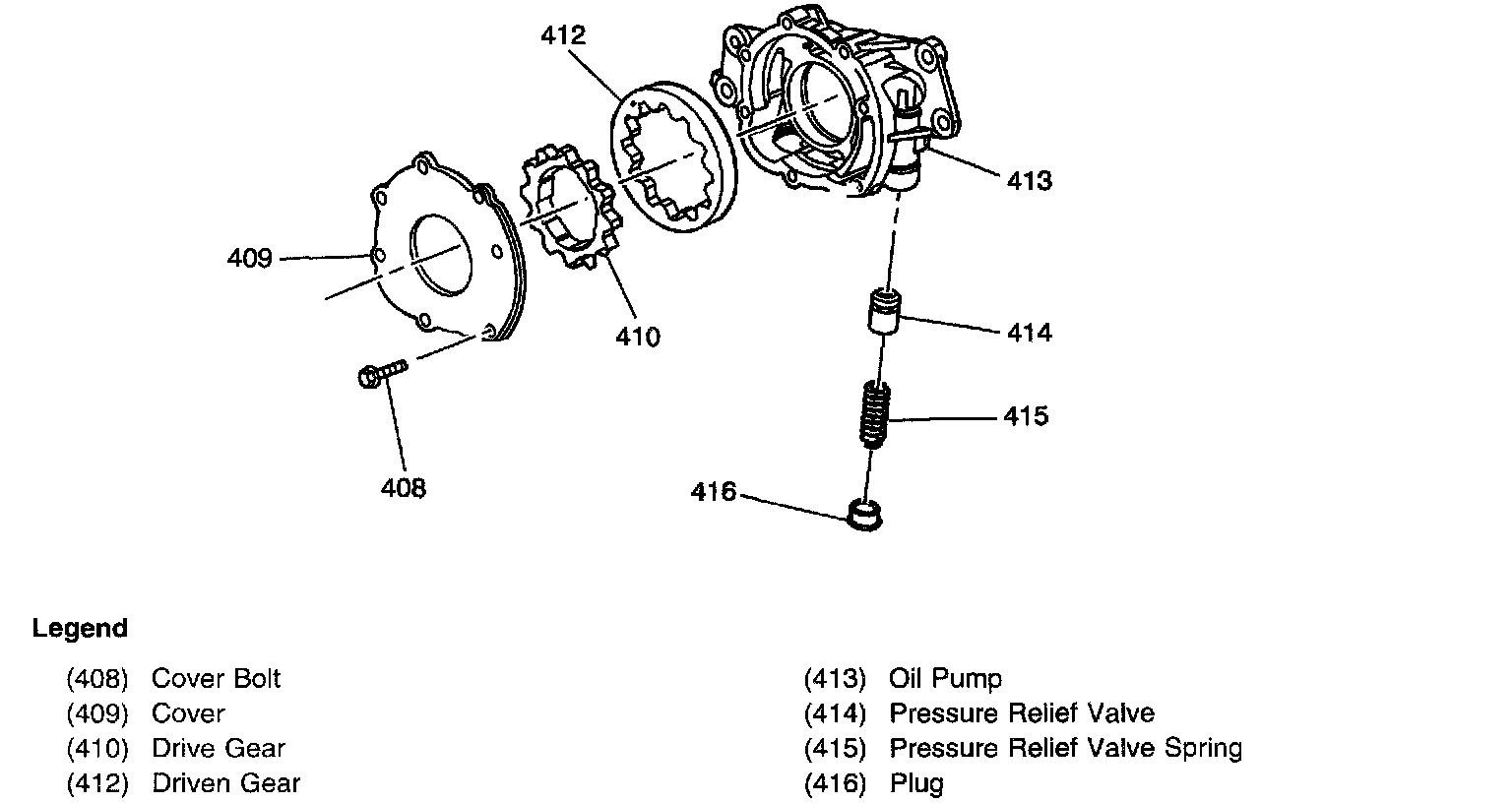 412

413

409

410

414

415

408

416

Legend

(408) Cover Bolt
(409) Cover
(410) Drive Gear
(412) Driven Gear

(413) Oil Pump
(414) Pressure Relief Valve
(415) Pressure Relief Valve Spring
(416) Plug