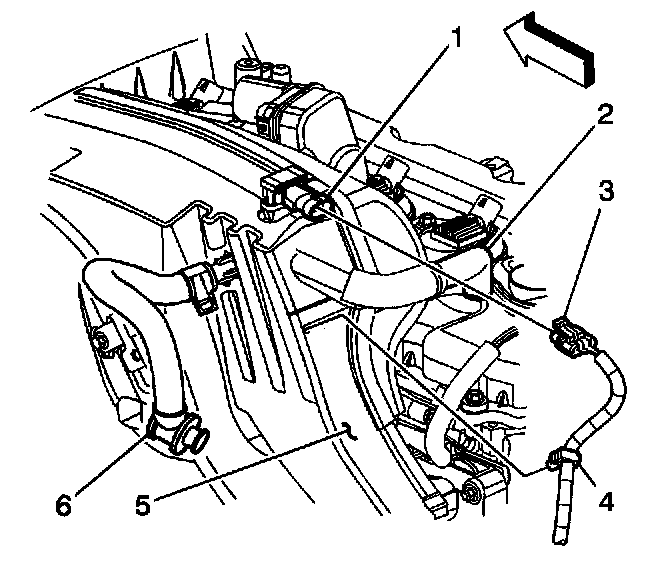 1
2
3
4
5
6